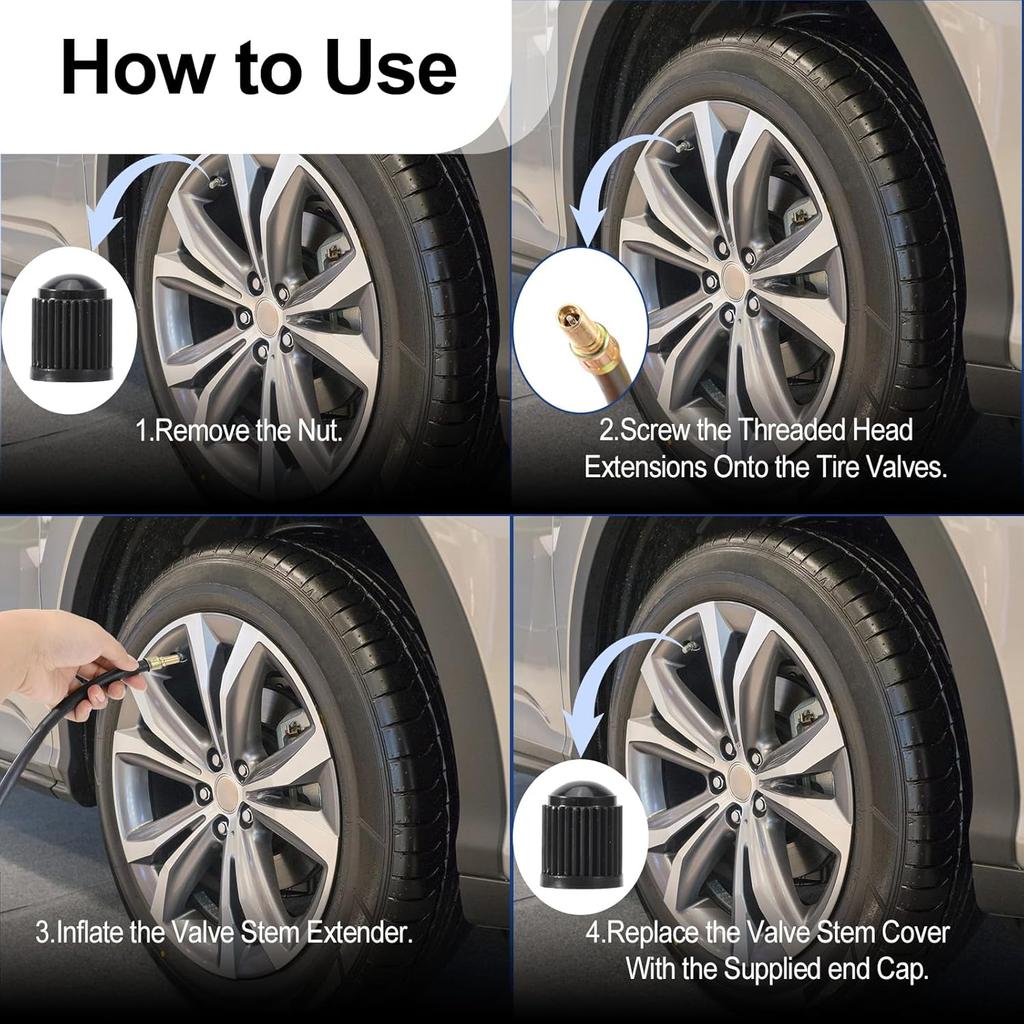 How to Use

1.Remove the Nut.

2.Screw the Threaded Head Extensions Onto the Tire Valves.

3.Inflate the Valve Stem Extender.

4.Replace the Valve Stem Cover With the Supplied end Cap.