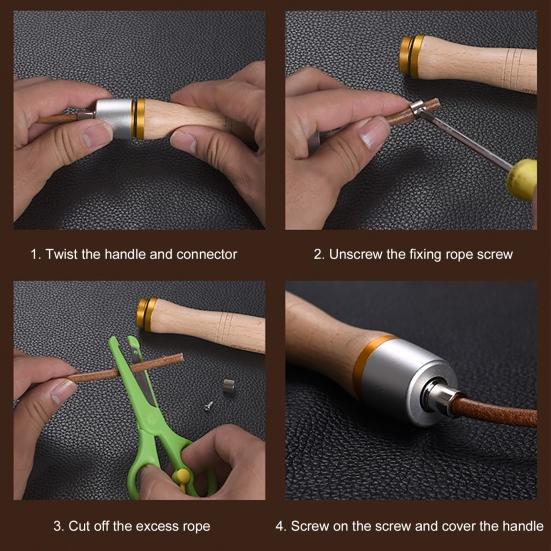 1. Twist the handle and connector

2. Unscrew the fixing rope screw

3. Cut off the excess rope

4. Screw on the screw and cover the handle