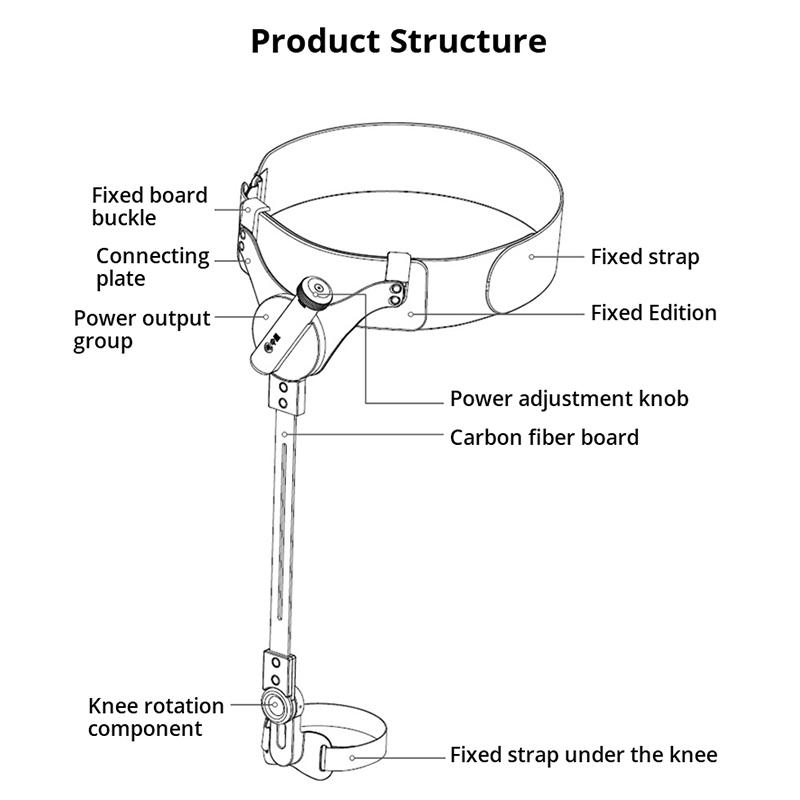 Product Structure

Fixed board buckle

Connecting plate

Power output group

Fixed strap

Fixed Edition

Power adjustment knob

Carbon fiber board

Knee rotation component

Fixed strap under the knee