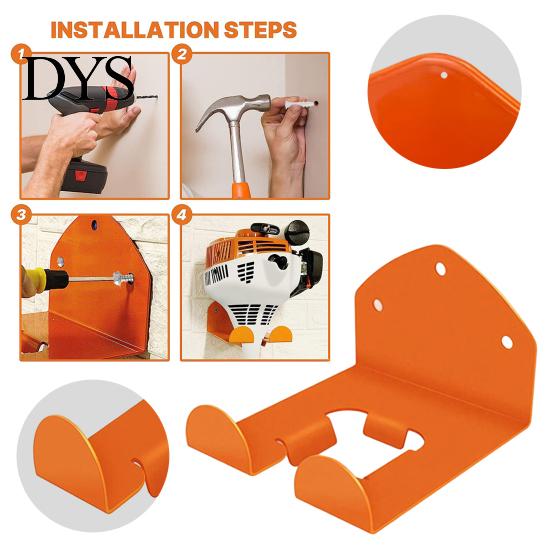 INSTALLATION STEPS

1

DYS

2

3

4