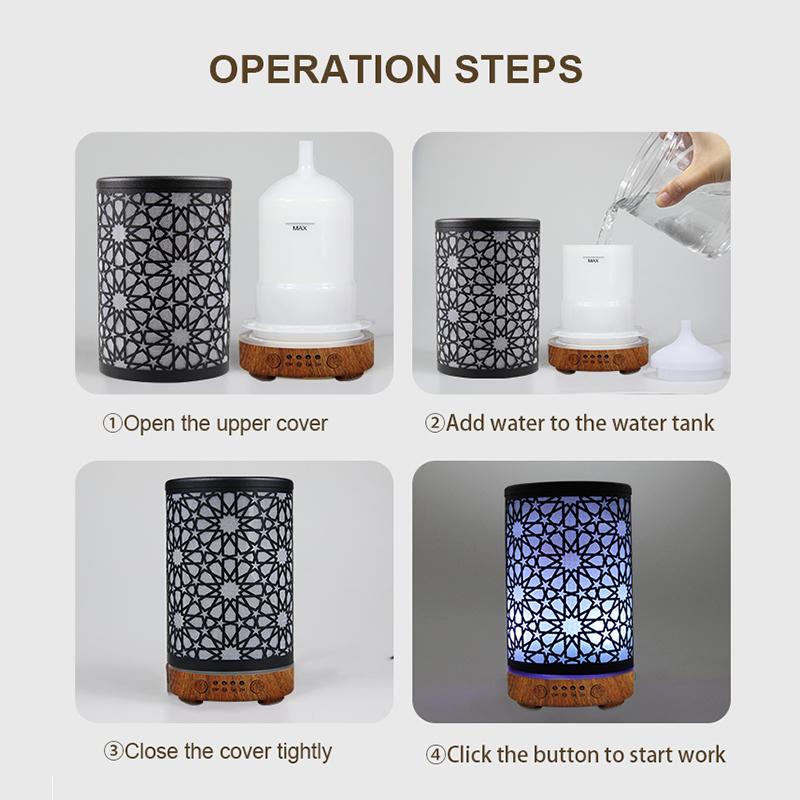 OPERATION STEPS

MAX

MAX

①Open the upper cover

②Add water to the water tank

③Close the cover tightly

④Click the button to start work