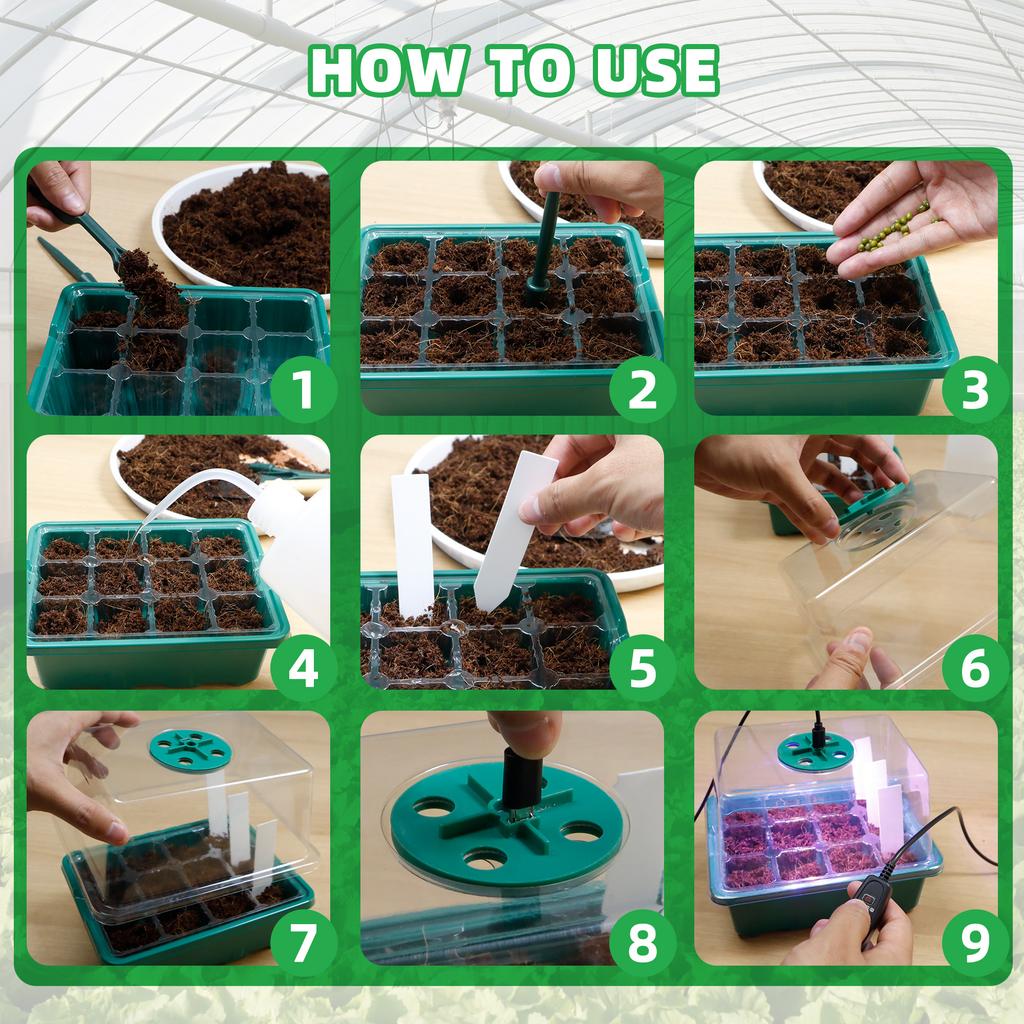 HOW TO USE

1

2

3

4

5

6

7

8

9