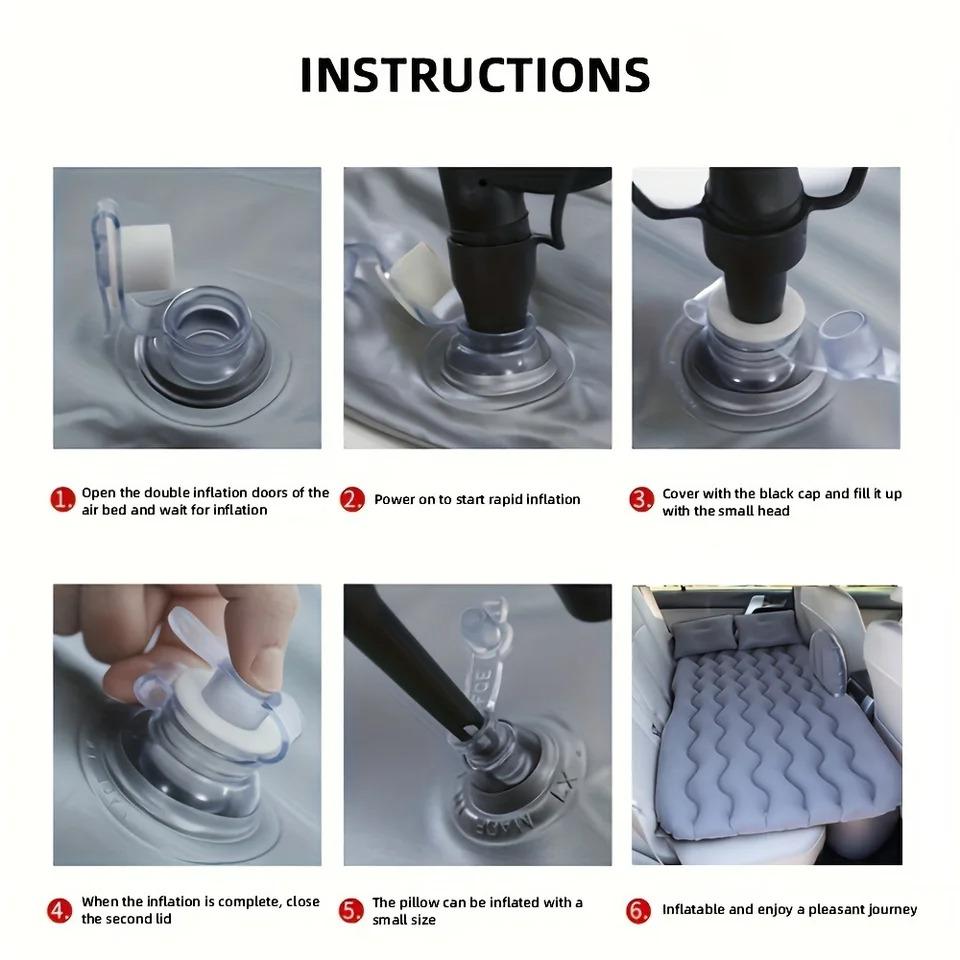 INSTRUCTIONS

1. Open the double inflation doors of the air bed and wait for inflation

2. Power on to start rapid inflation

3. Cover with the black cap and fill it up with the small head

4. When the inflation is complete, close the second lid

5. The pillow can be inflated with a small size

6. Inflatable and enjoy a pleasant journey