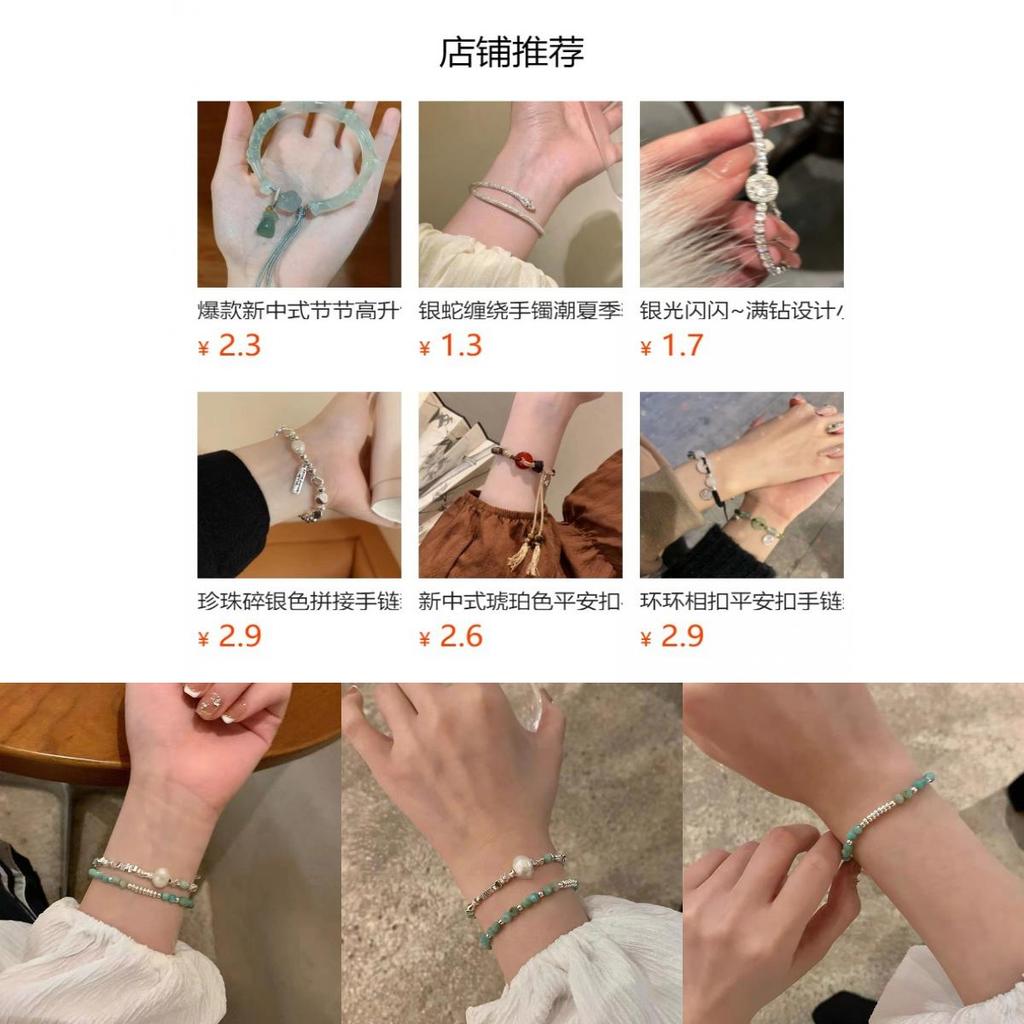 店铺推荐

爆款新中式节节高升
¥ 2.3

银蛇缠绕手镯潮夏季
¥ 1.3

银光闪闪~满钻设计
¥ 1.7

珍珠碎银色拼接手链
¥ 2.9

新中式琥珀色平安扣
¥ 2.6

环环相扣平安扣手链
¥ 2.9