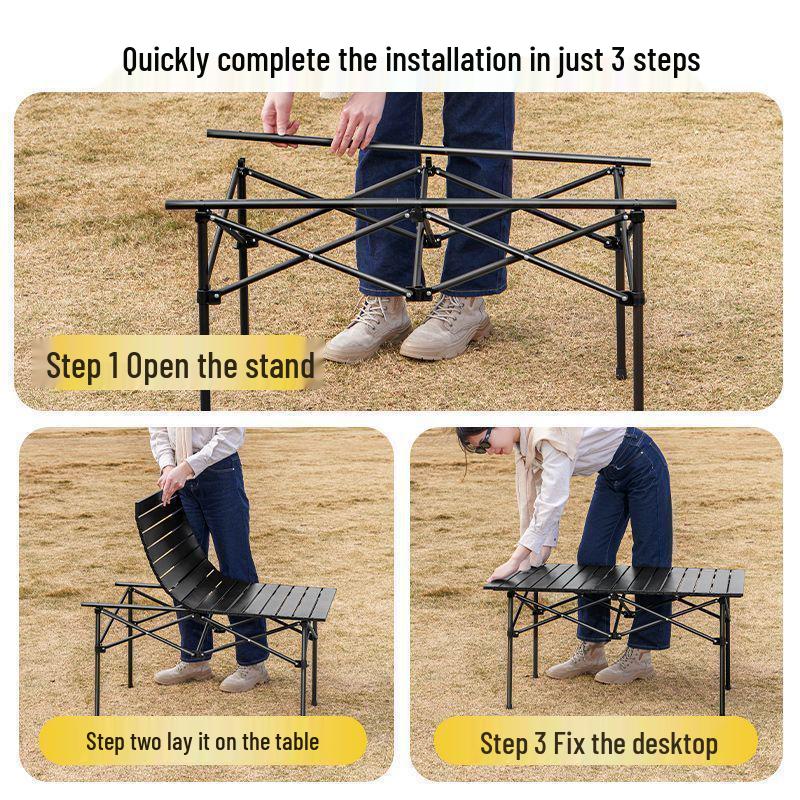 Quickly complete the installation in just 3 steps

Step 1 Open the stand

Step two lay it on the table

Step 3 Fix the desktop