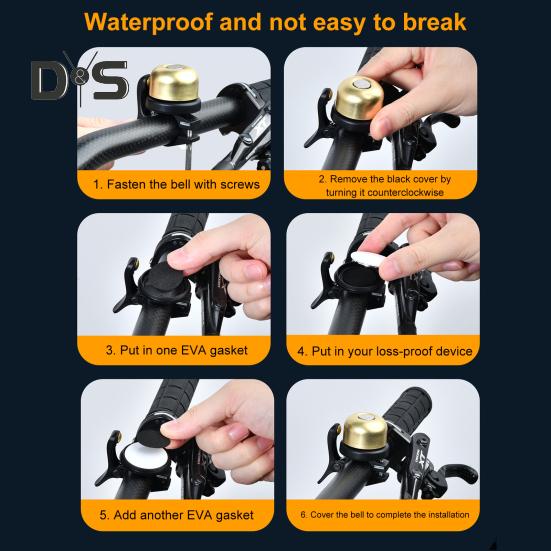 Waterproof and not easy to break

D&S

1. Fasten the bell with screws

2. Remove the black cover by turning it counterclockwise

3. Put in one EVA gasket

4. Put in your loss-proof device

5. Add another EVA gasket

6. Cover the bell to complete the installation