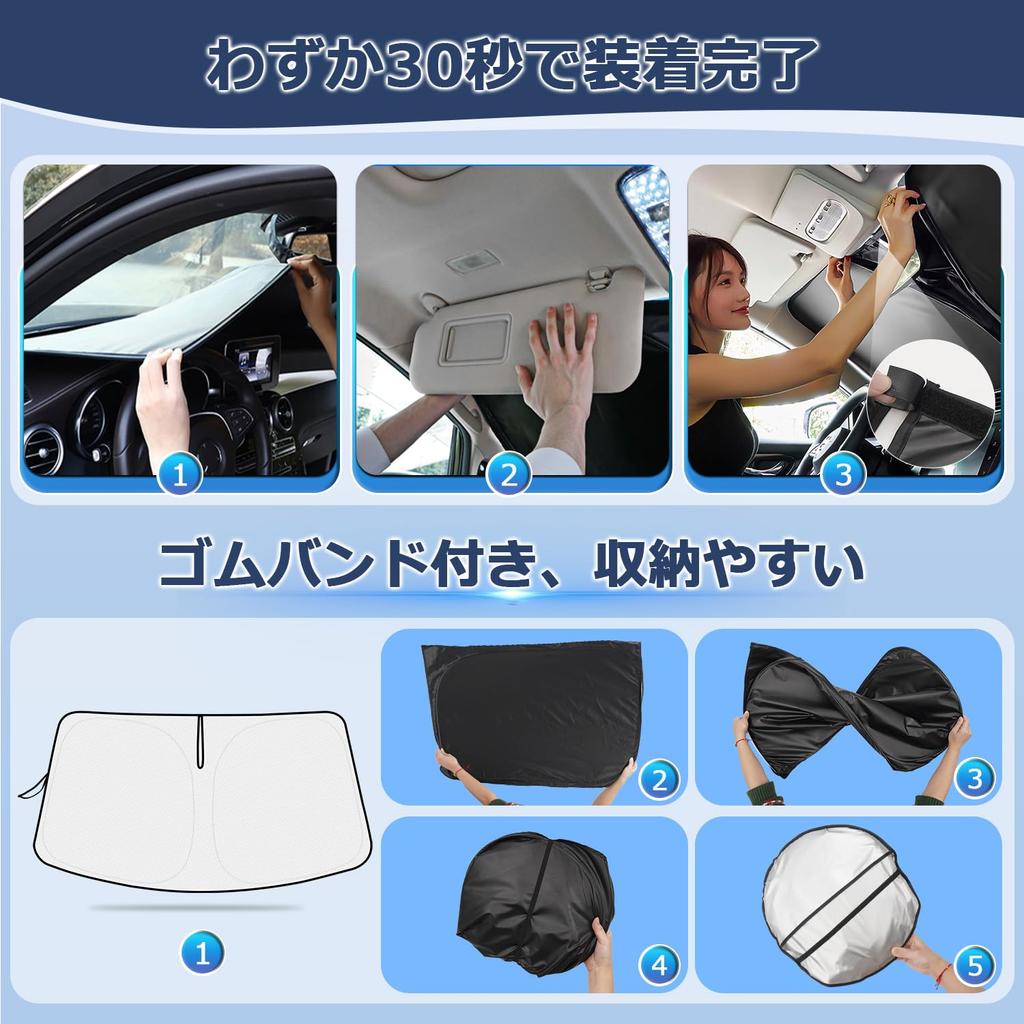 わずか30秒で装着完了

1

2

3

ゴムバンド付き、収納やすい

1

2

3

4

5