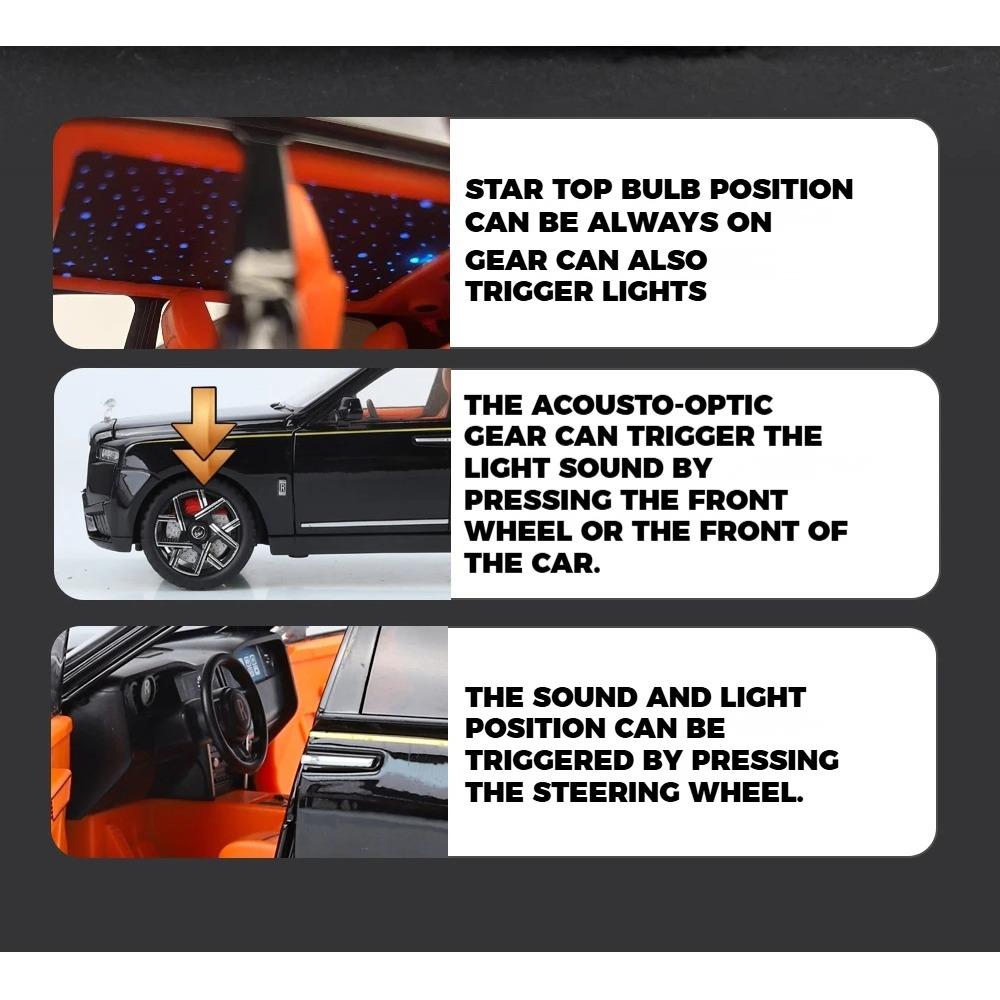 STAR TOP BULB POSITION CAN BE ALWAYS ON

GEAR CAN ALSO TRIGGER LIGHTS

THE ACOUSTO-OPTIC GEAR CAN TRIGGER THE LIGHT SOUND BY PRESSING THE FRONT WHEEL OR THE FRONT OF THE CAR.

THE SOUND AND LIGHT POSITION CAN BE TRIGGERED BY PRESSING THE STEERING WHEEL.