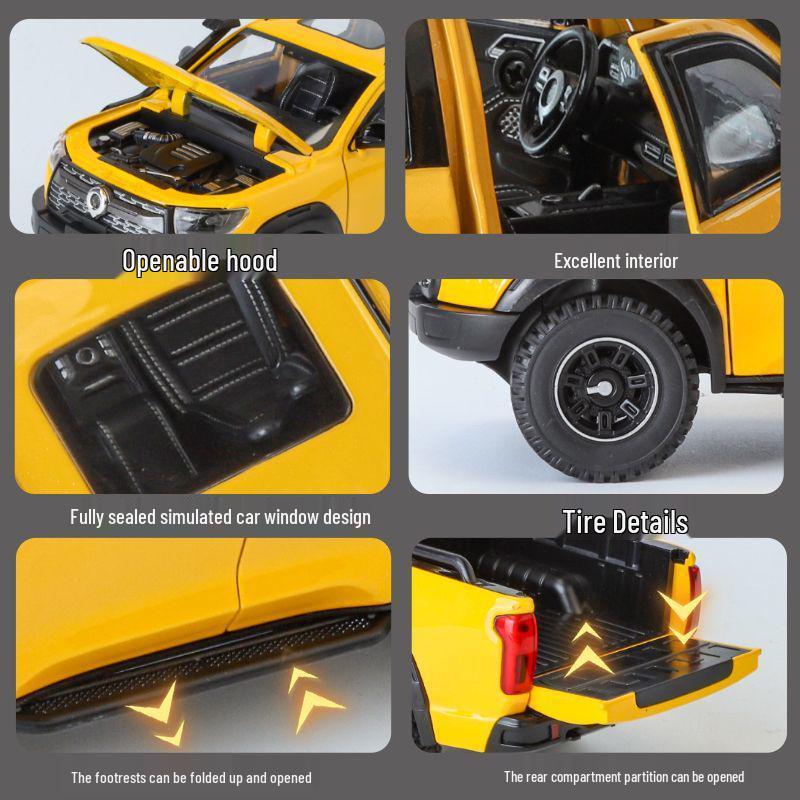 Openable hood

Excellent interior

Fully sealed simulated car window design

Tire Details

The footrests can be folded up and opened

The rear compartment partition can be opened