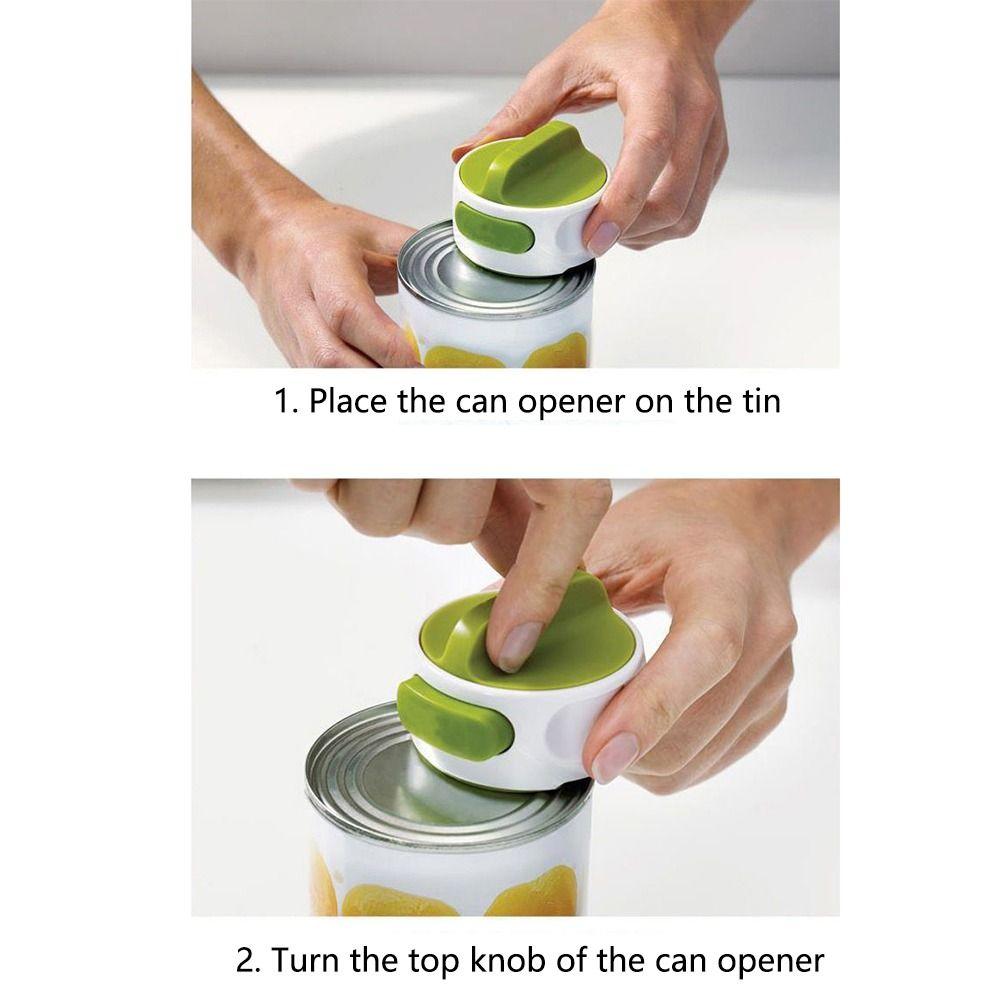 1. Place the can opener on the tin

2. Turn the top knob of the can opener