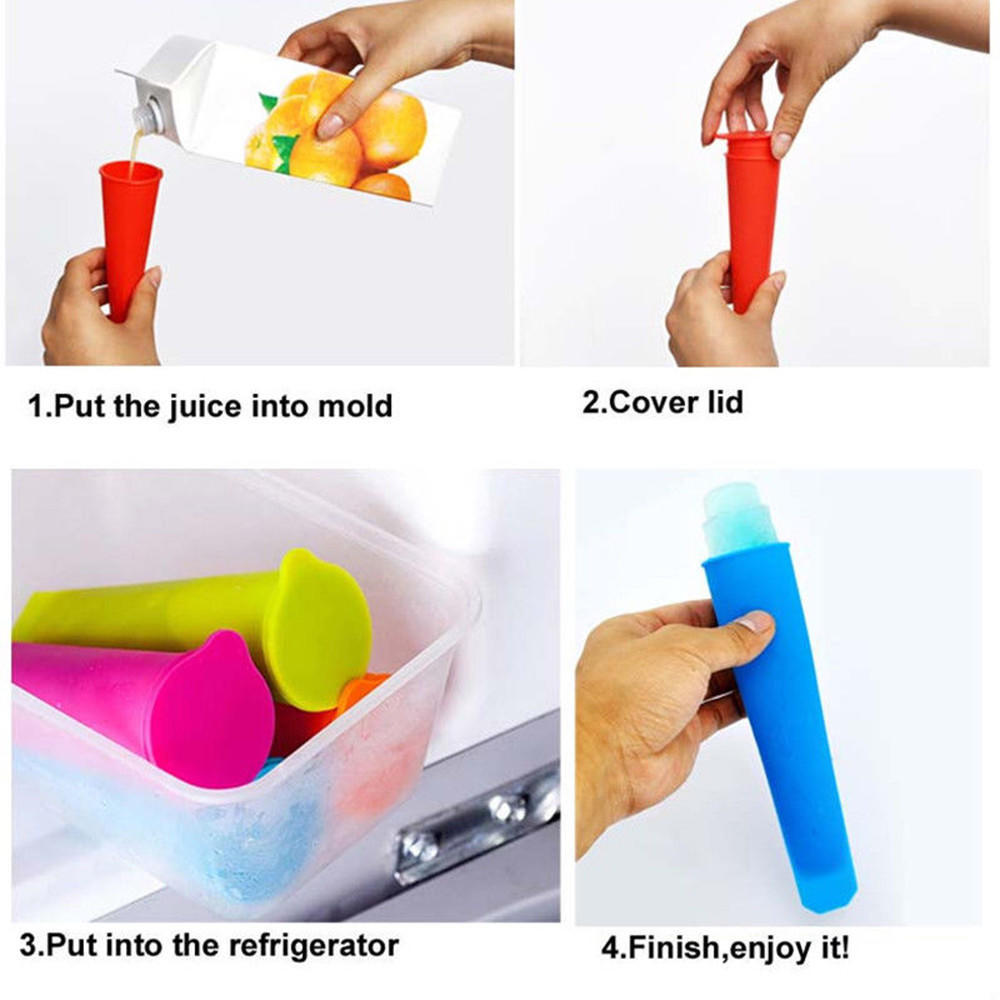 1.Put the juice into mold

2.Cover lid

3.Put into the refrigerator

4.Finish,enjoy it!