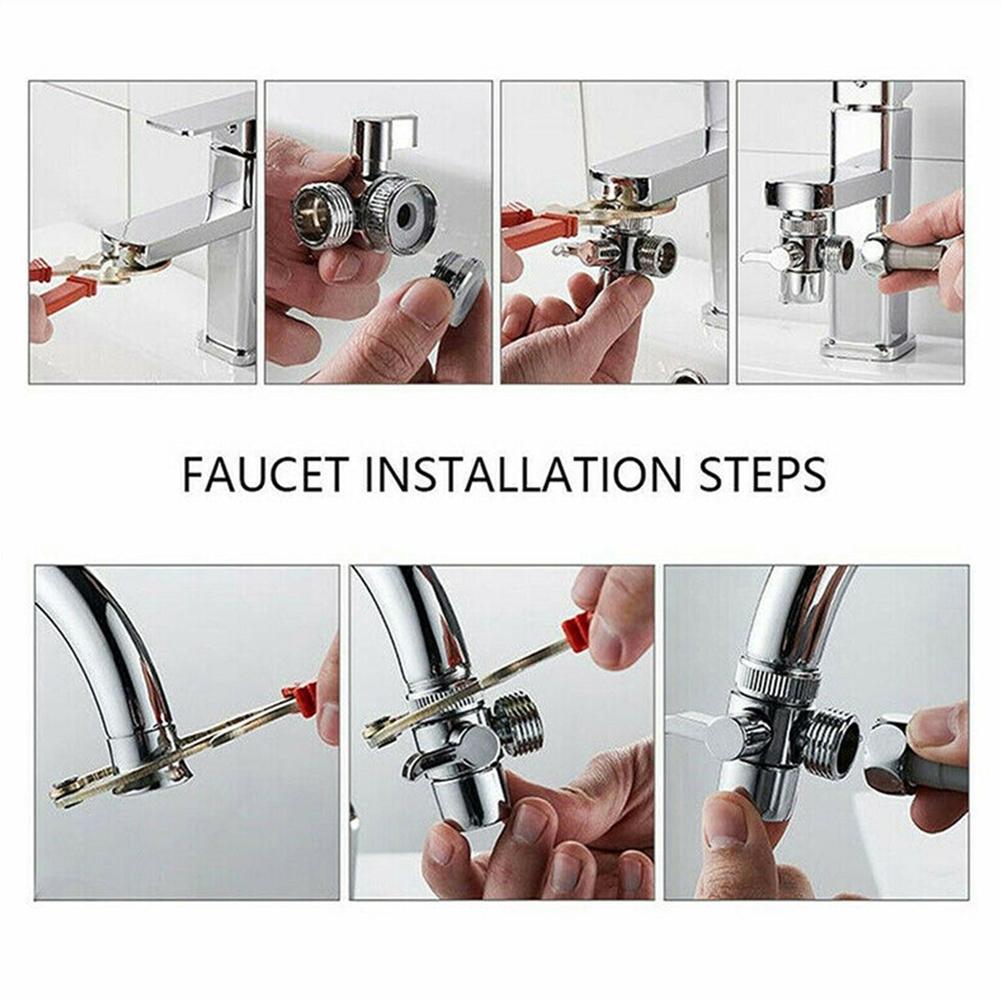 FAUCET INSTALLATION STEPS