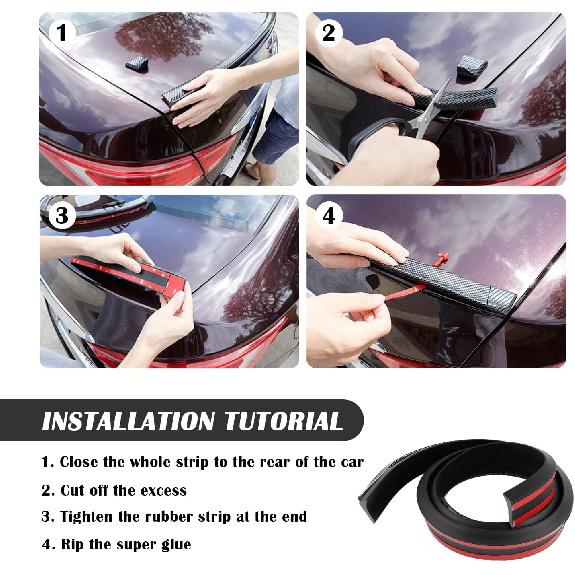 1

2

3

4

INSTALLATION TUTORIAL

1. Close the whole strip to the rear of the car

2. Cut off the excess

3. Tighten the rubber strip at the end

4. Rip the super glue