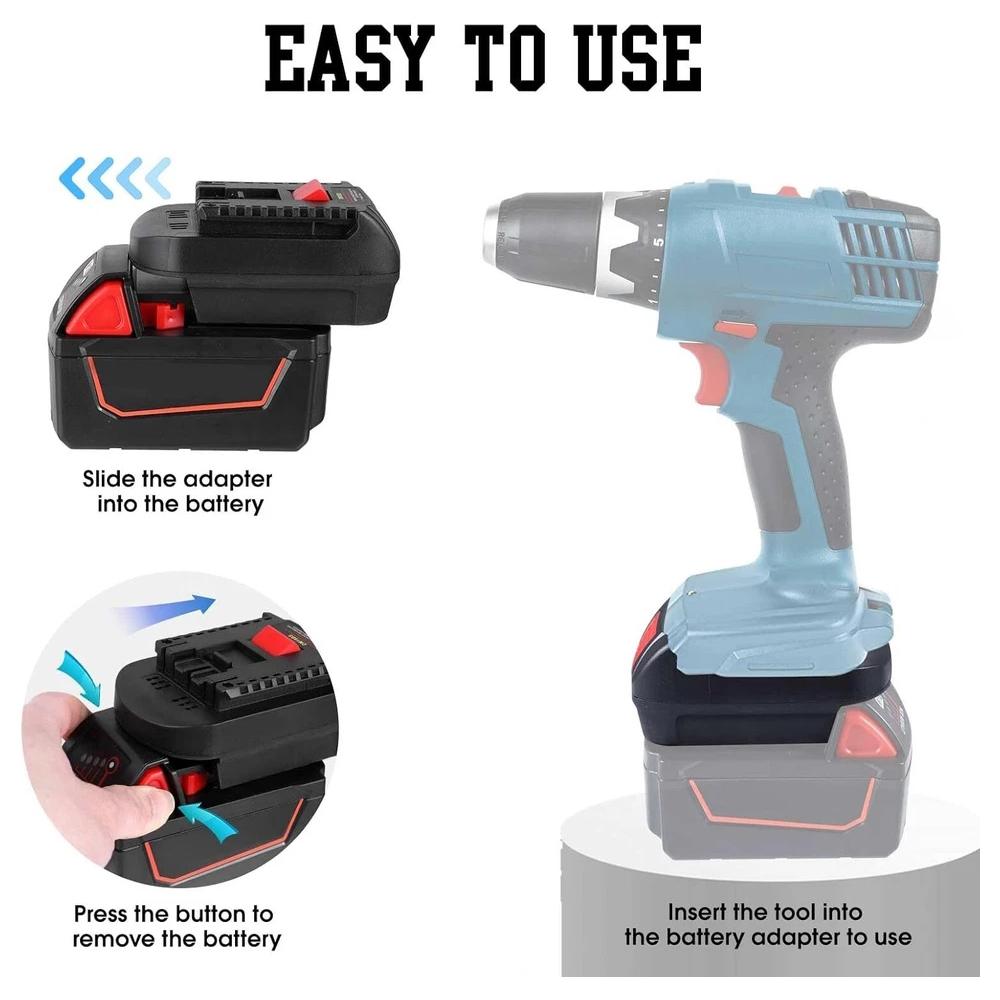 EASY TO USE

Slide the adapter into the battery

Press the button to remove the battery

Insert the tool into the battery adapter to use