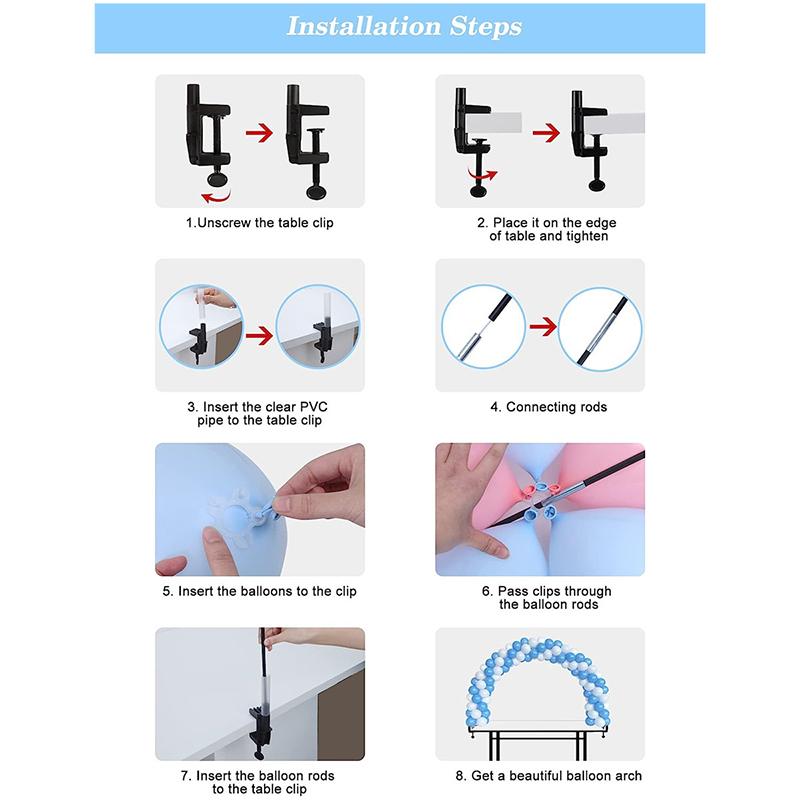 Installation Steps

1.Unscrew the table clip

2. Place it on the edge of table and tighten

3. Insert the clear PVC pipe to the table clip

4. Connecting rods

5. Insert the balloons to the clip

6. Pass clips through the balloon rods

7. Insert the balloon rods to the table clip

8. Get a beautiful balloon arch