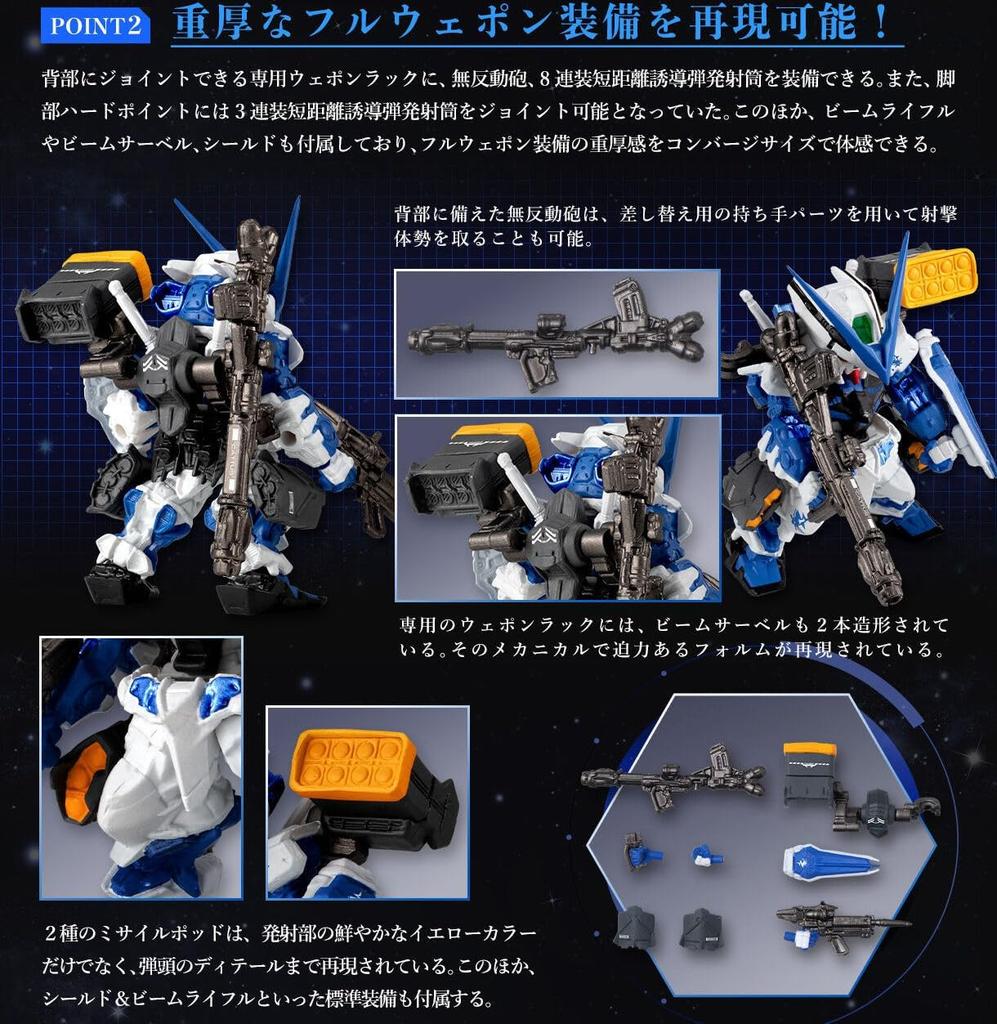 POINT2 重厚なフルウェポン装備を再現可能！

背部にジョイントできる専用ウェポンラックに、無反動砲、8連装短距離誘導弾発射筒を装備できる。また、脚部ハードポイントには3連装短距離誘導弾発射筒をジョイント可能となっていた。このほか、ビームライフルやビームサーベル、シールドも付属しており、フルウェポン装備の重厚感をコンバージサイズで体感できる。

背部に備えた無反動砲は、差し替え用の持ち手パーツを用いて射撃体勢を取ることも可能。

専用のウェポンラックには、ビームサーベルも2本造形されている。そのメカニカルで迫力あるフォルムが再現されている。

2種のミサイルポッドは、発射部の鮮やかなイエローカラーだけでなく、弾頭のディテールまで再現されている。このほか、シールド＆ビームライフルといった標準装備も付属する。