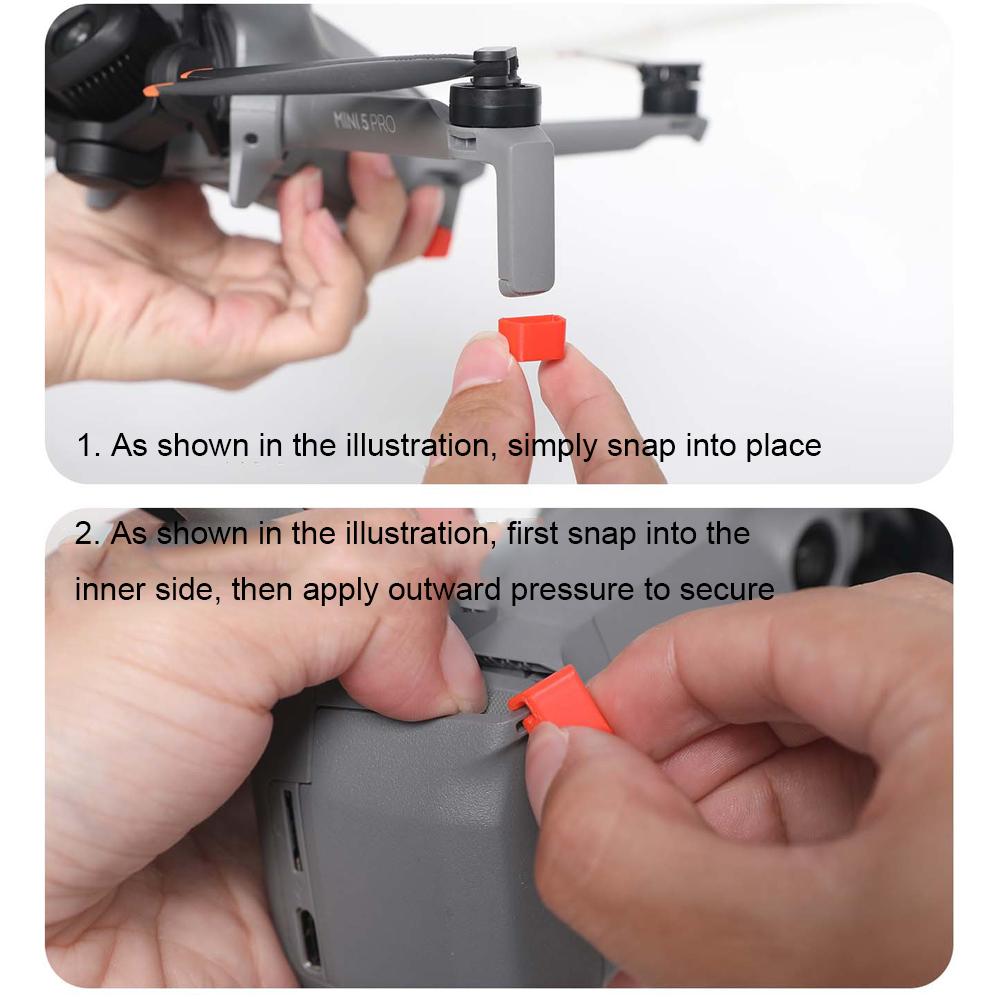 MINI 5 PRO

1. As shown in the illustration, simply snap into place

2. As shown in the illustration, first snap into the inner side, then apply outward pressure to secure