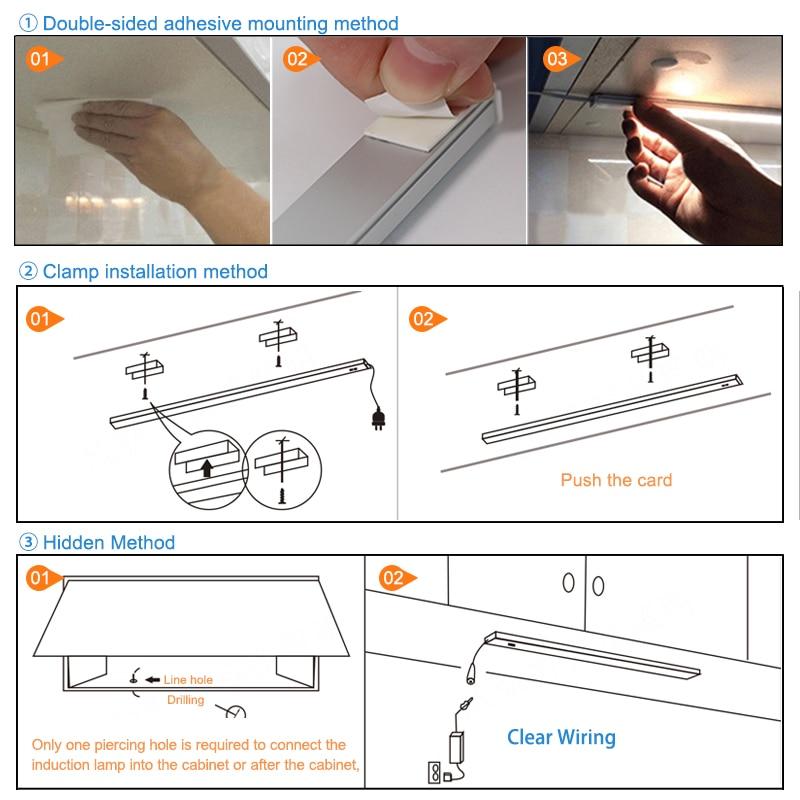 ① Double-sided adhesive mounting method

01

02

03

② Clamp installation method

01

02

Push the card

③ Hidden Method

01

Line hole

Drilling

Only one piercing hole is required to connect the induction lamp into the cabinet or after the cabinet,

02

Clear Wiring