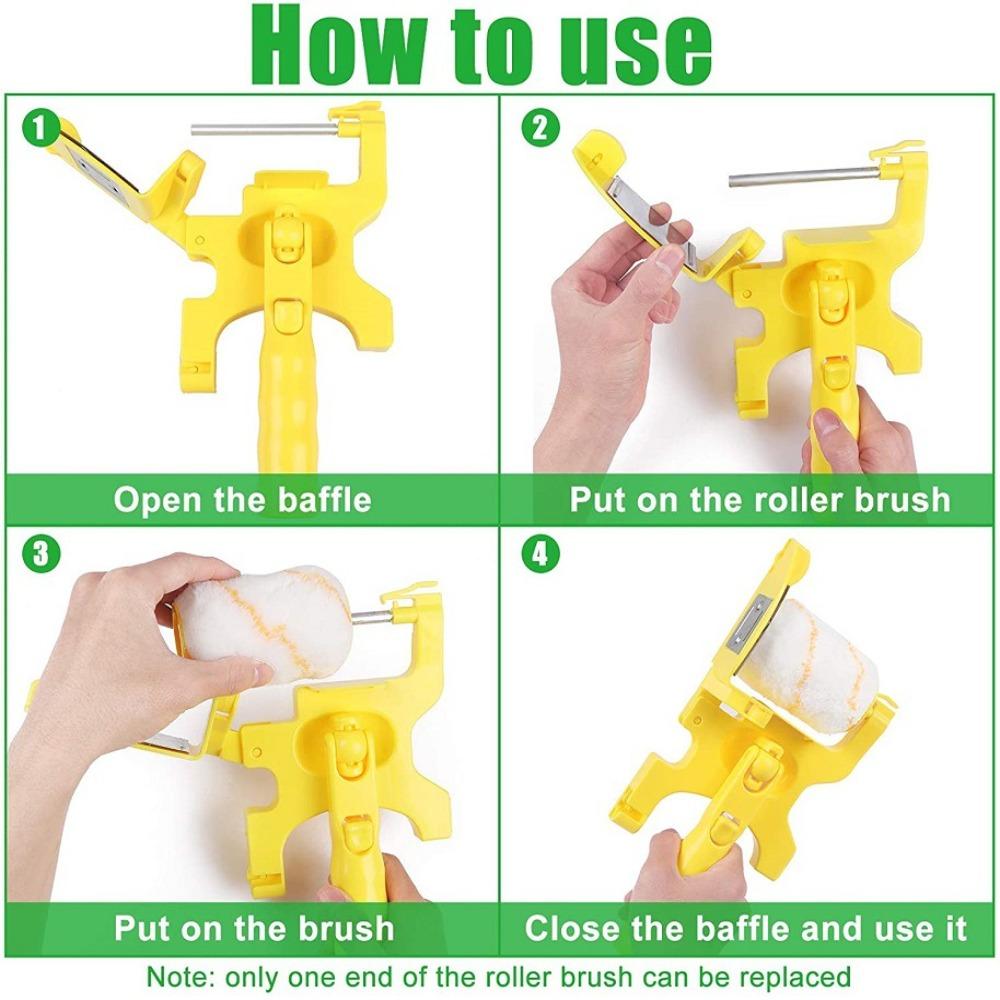 How to use

1

Open the baffle

2

Put on the roller brush

3

Put on the brush

4

Close the baffle and use it

Note: only one end of the roller brush can be replaced