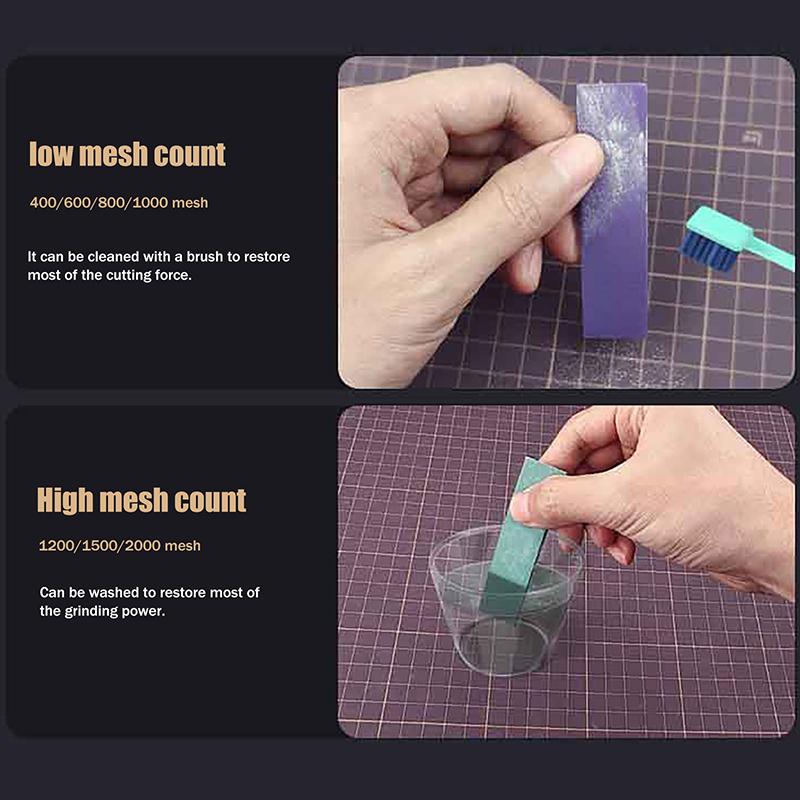 low mesh count

400/600/800/1000 mesh

It can be cleaned with a brush to restore most of the cutting force.

High mesh count

1200/1500/2000 mesh

Can be washed to restore most of the grinding power.