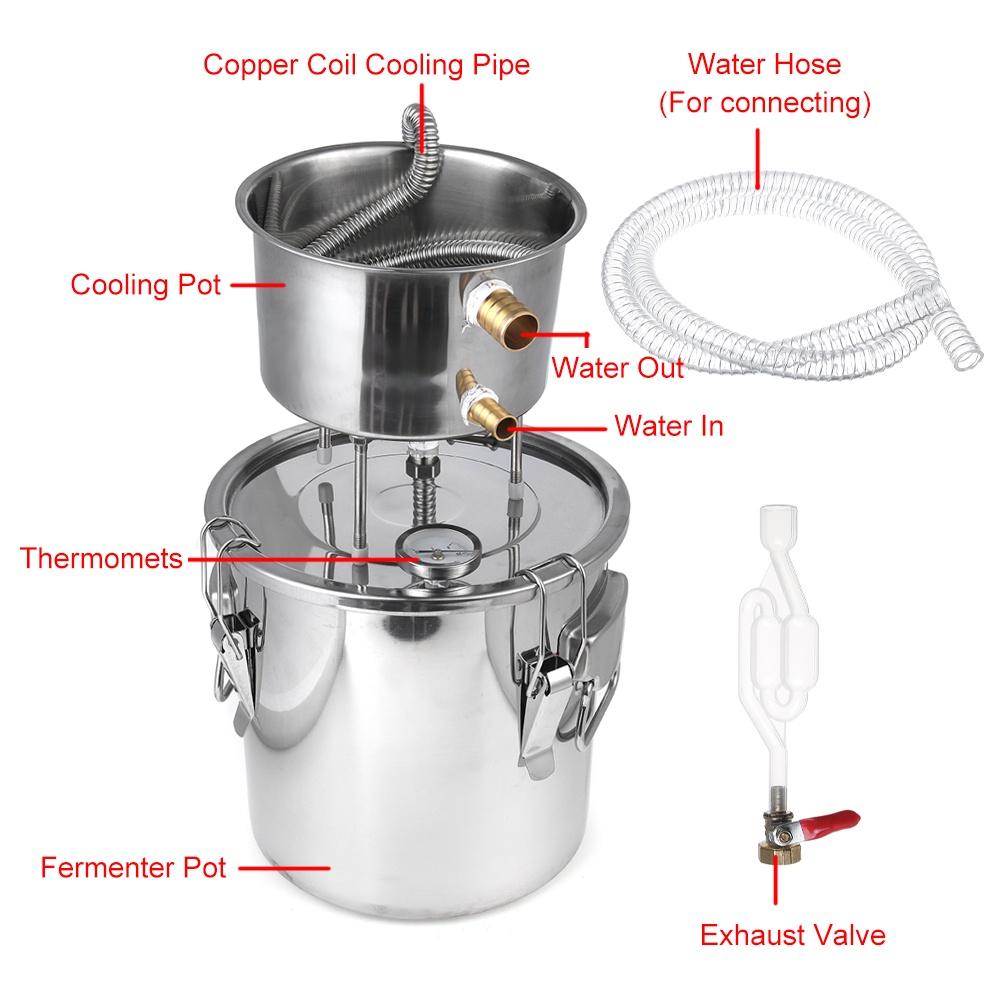 Copper Coil Cooling Pipe

Water Hose
(For connecting)

Cooling Pot

Water Out

Water In

Thermomets

Fermenter Pot

Exhaust Valve