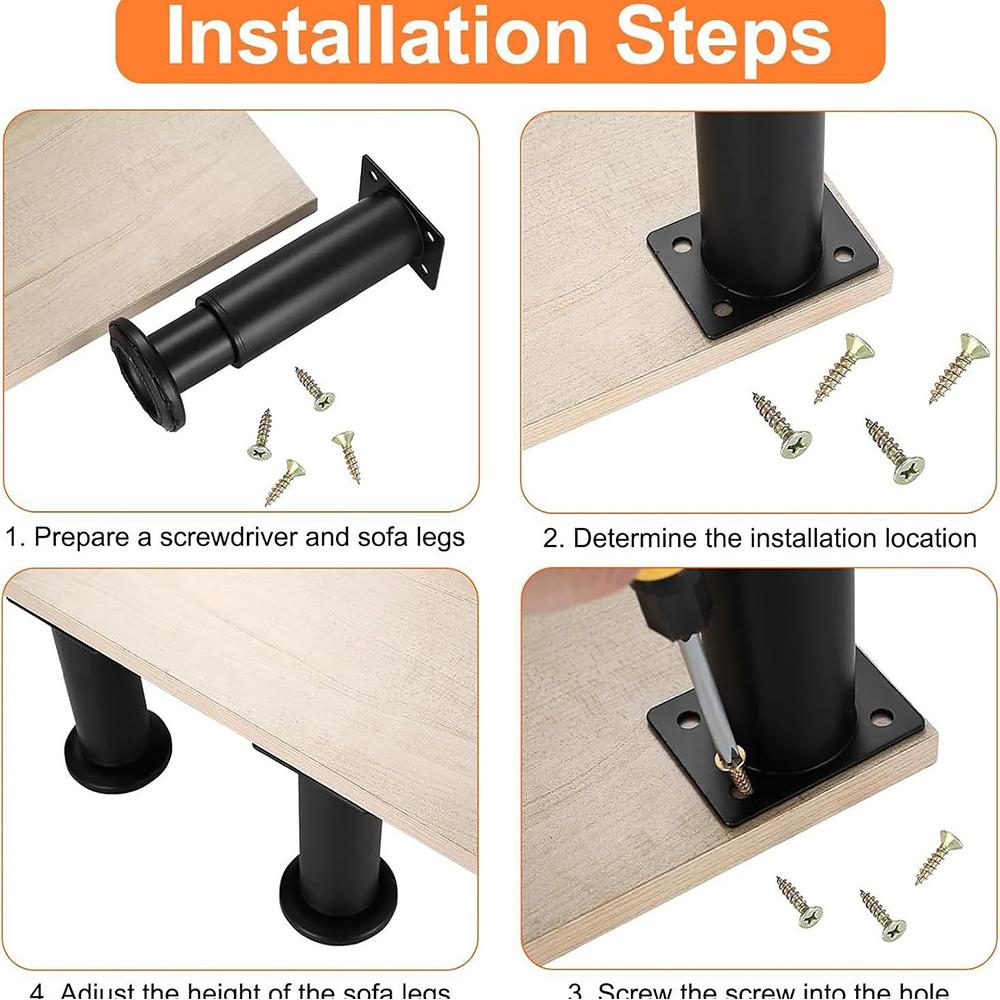 Installation Steps

1. Prepare a screwdriver and sofa legs

2. Determine the installation location

4. Adjust the height of the sofa legs

3. Screw the screw into the hole