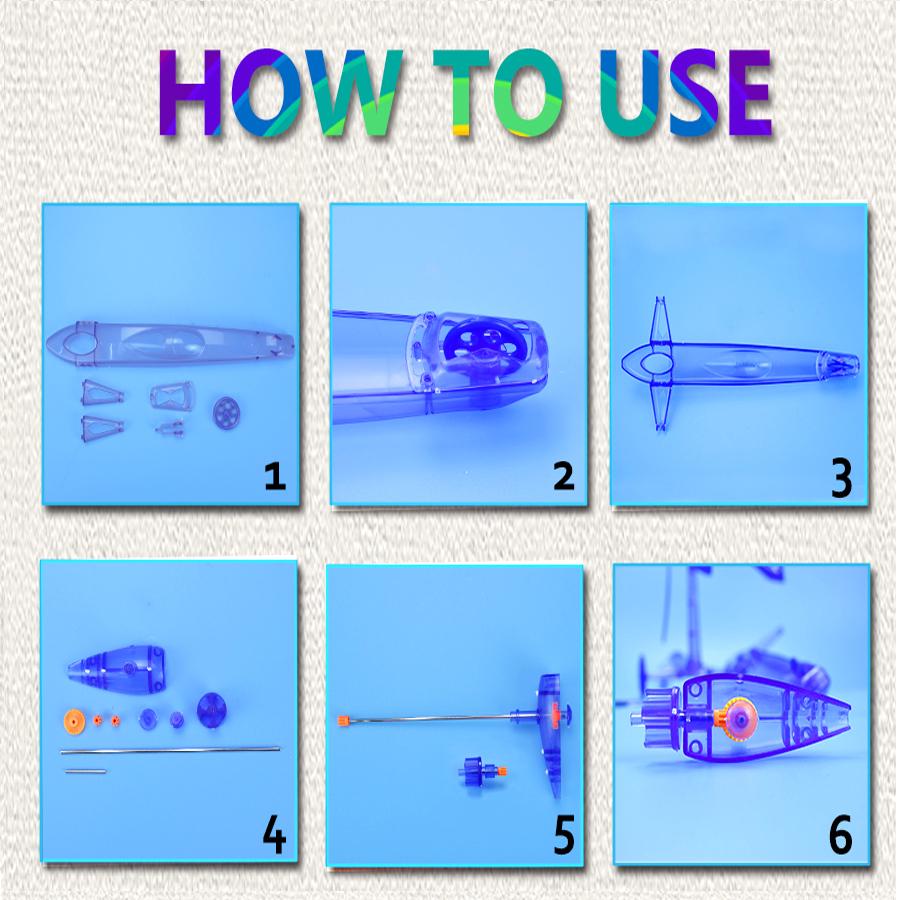 HOW TO USE

1

2

3

4

5

6