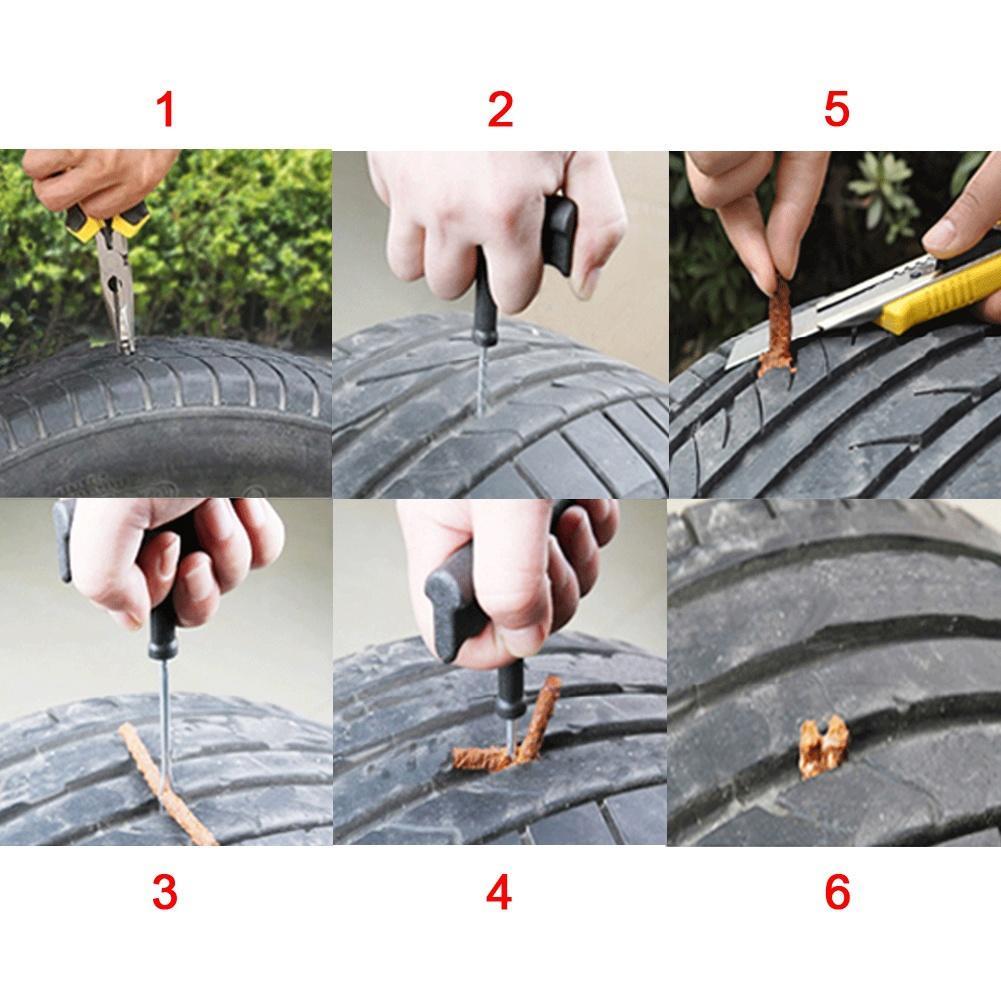 1

2

5

3

4

6