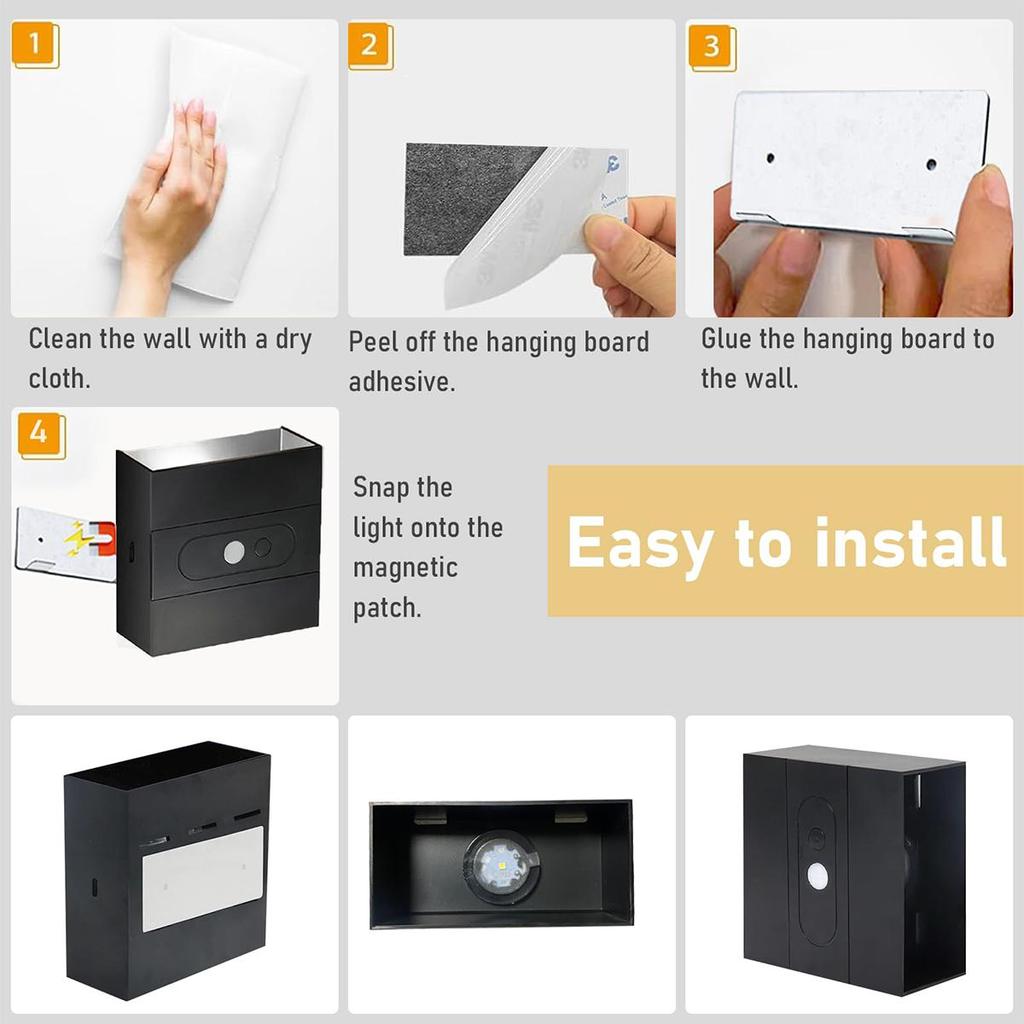 1

Clean the wall with a dry cloth.

2

Peel off the hanging board adhesive.

3

Glue the hanging board to the wall.

4

Snap the light onto the magnetic patch.

Easy to install