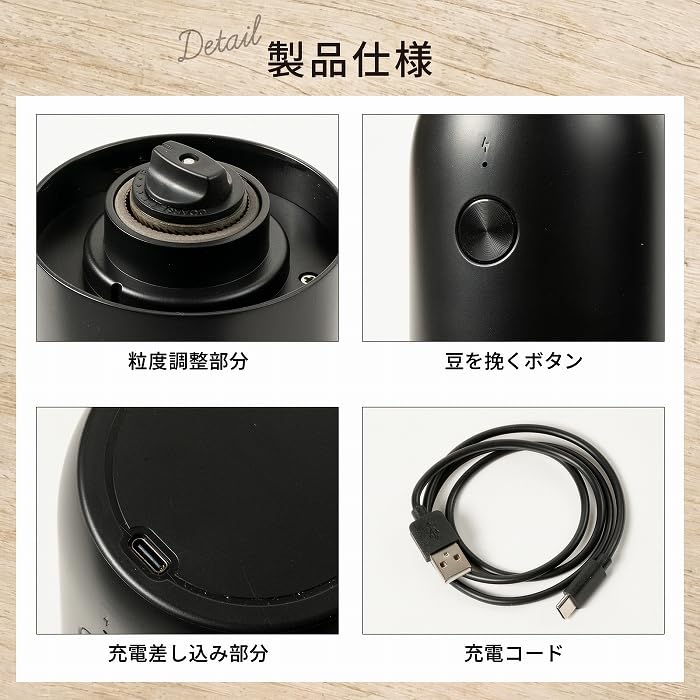 Detail 製品仕様

粒度調整部分

豆を挽くボタン

充電差し込み部分

充電コード