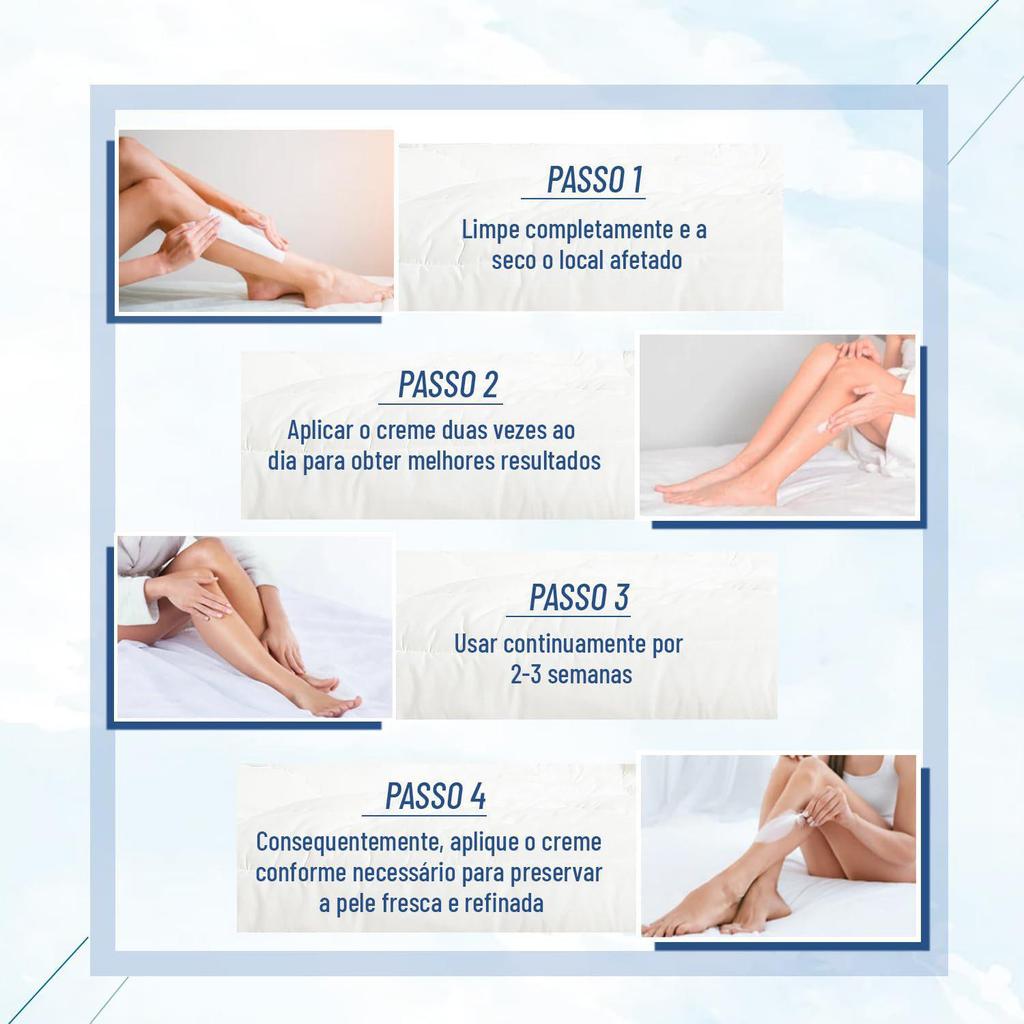 PASSO 1
Limpe completamente e a seco o local afetado

PASSO 2
Aplicar o creme duas vezes ao dia para obter melhores resultados

PASSO 3
Usar continuamente por 2-3 semanas

PASSO 4
Consequentemente, aplique o creme conforme necessário para preservar a pele fresca e refinada