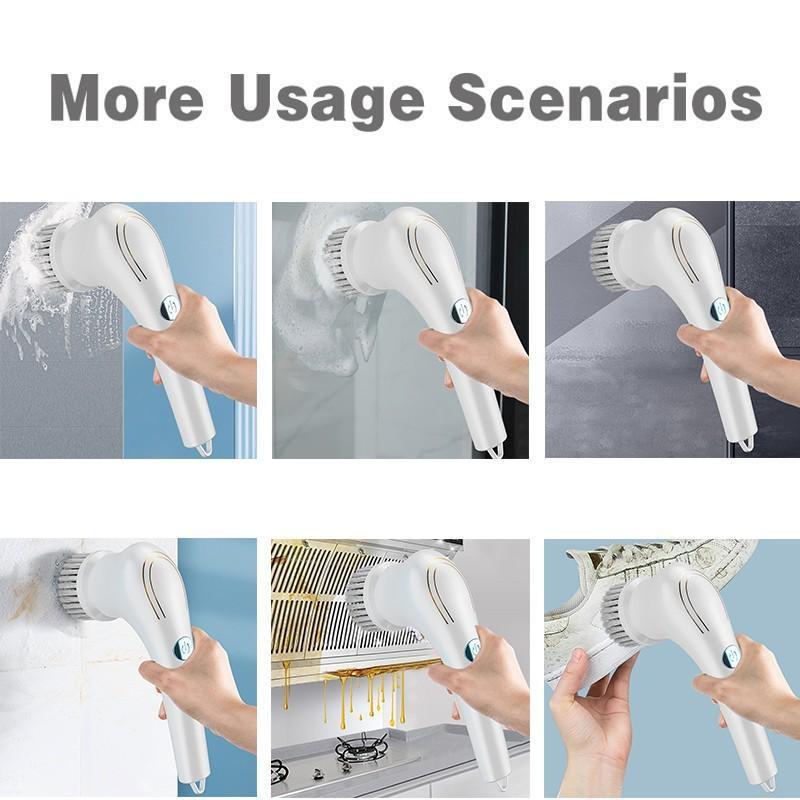 More Usage Scenarios