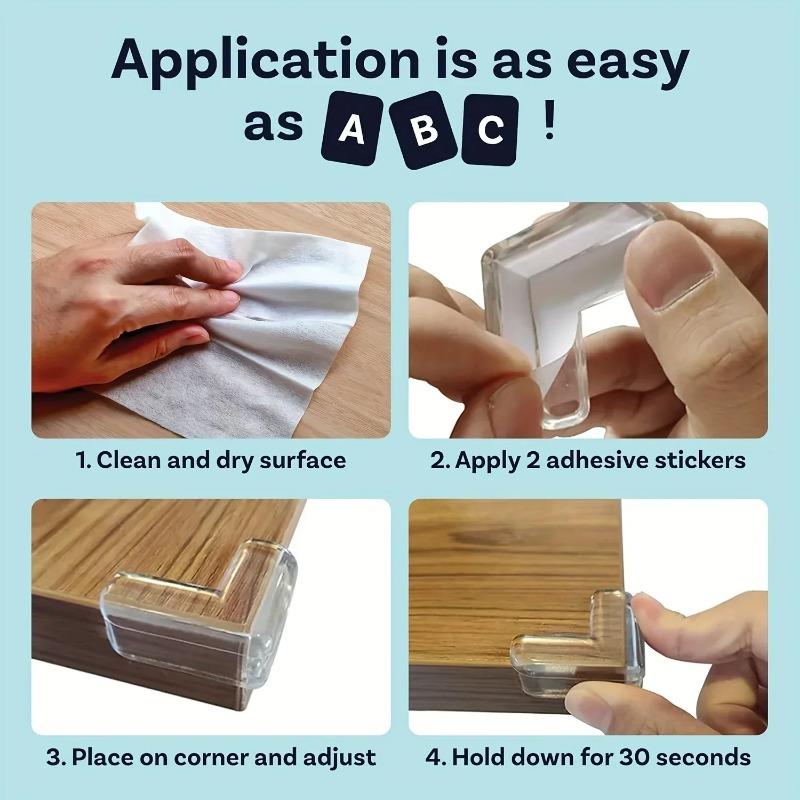 Application is as easy as A B C !

1. Clean and dry surface

2. Apply 2 adhesive stickers

3. Place on corner and adjust

4. Hold down for 30 seconds