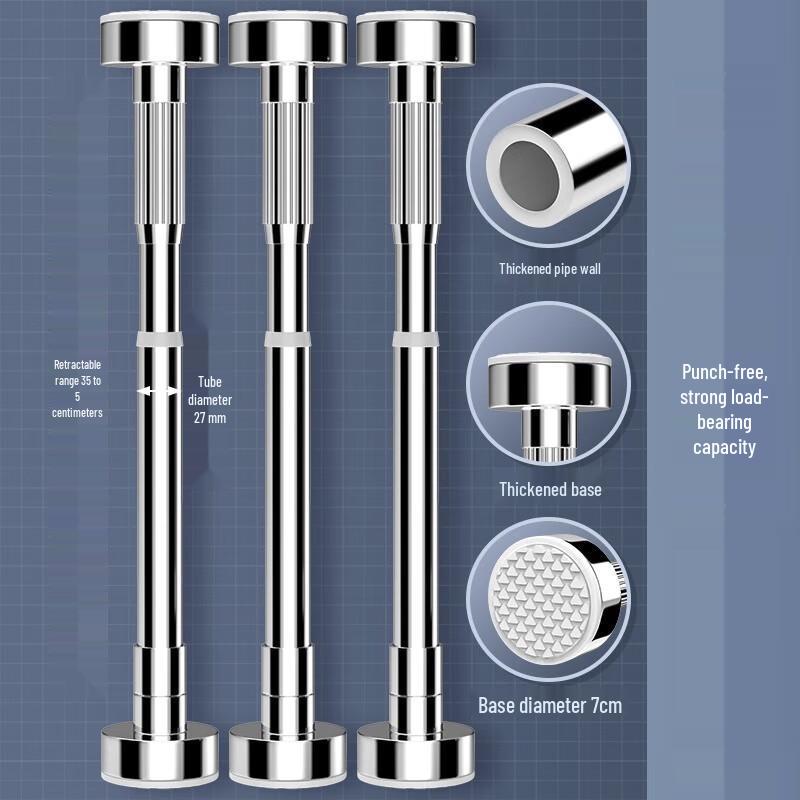 Retractable range 35 to 5 centimeters

Tube diameter 27 mm

Thickened pipe wall

Thickened base

Base diameter 7cm

Punch-free, strong load-bearing capacity