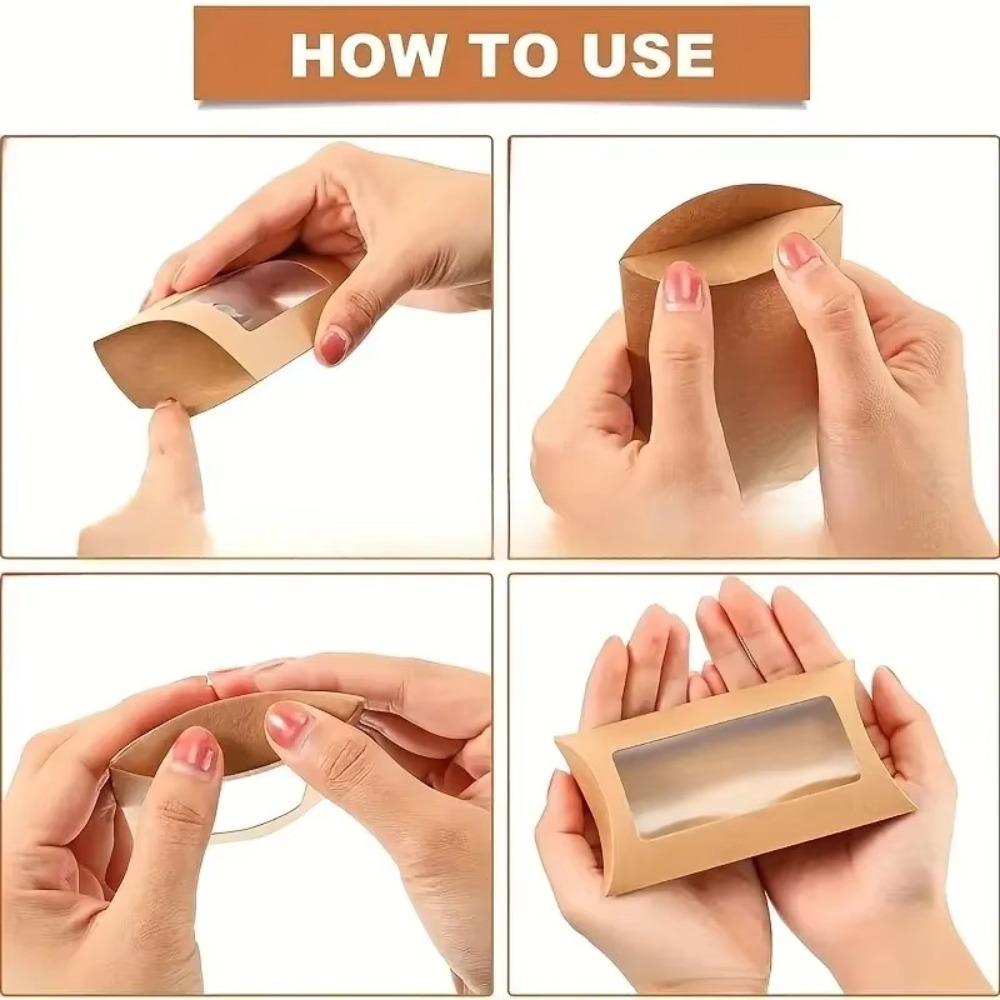 HOW TO USE