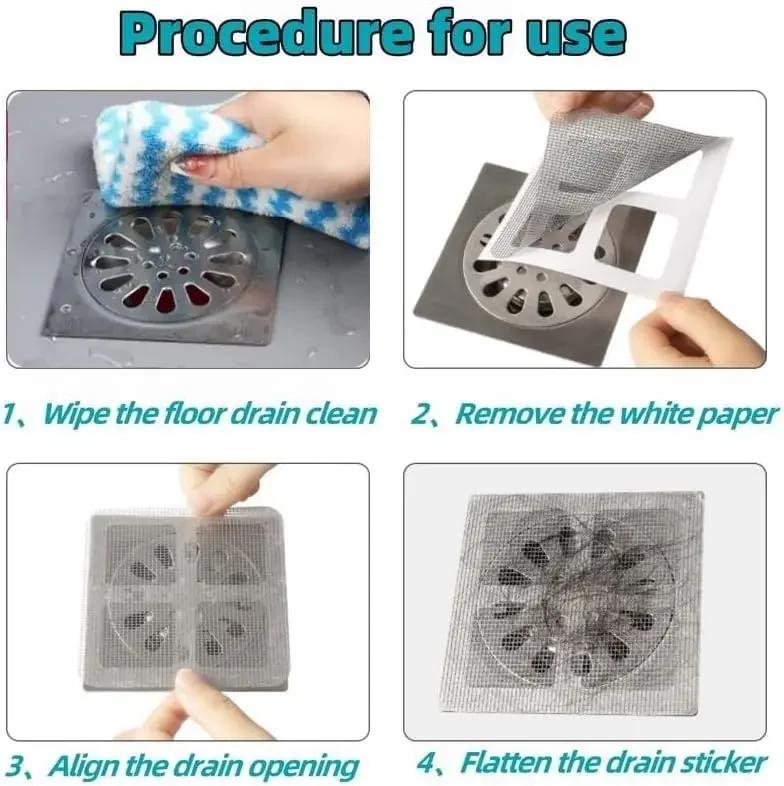 Procedure for use

1、Wipe the floor drain clean

2、Remove the white paper

3、Align the drain opening

4、Flatten the drain sticker