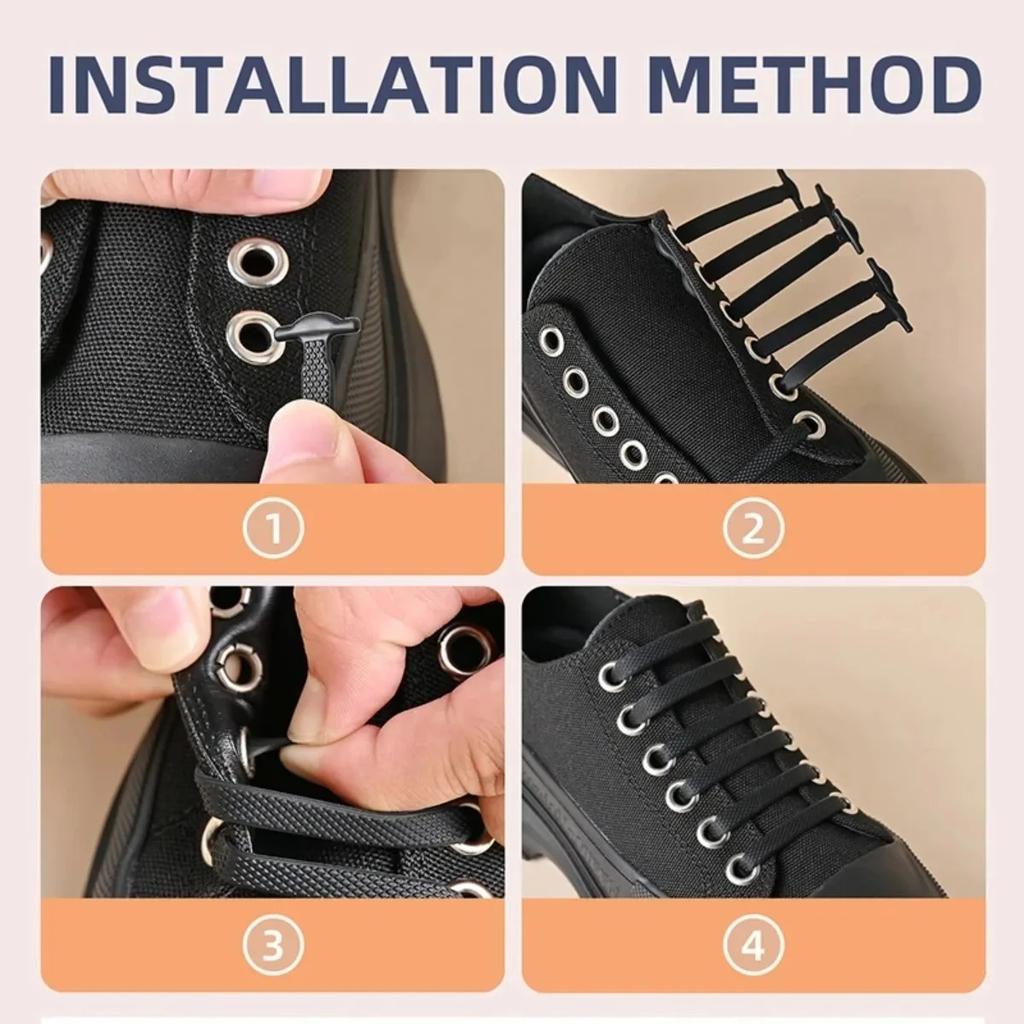 INSTALLATION METHOD

1

2

3

4