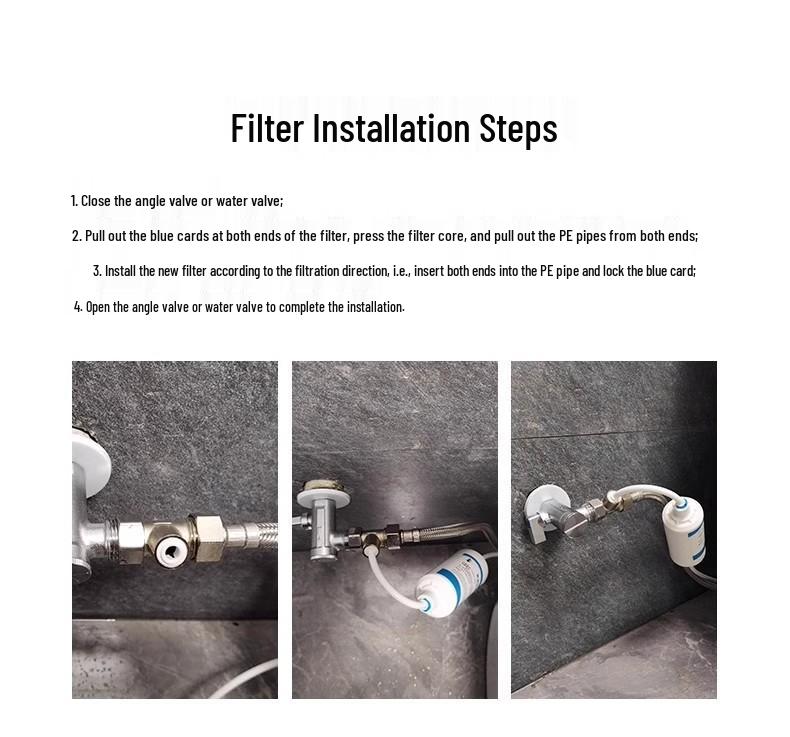 Filter Installation Steps

1. Close the angle valve or water valve;

2. Pull out the blue cards at both ends of the filter, press the filter core, and pull out the PE pipes from both ends;

3. Install the new filter according to the filtration direction, i.e., insert both ends into the PE pipe and lock the blue card;

4. Open the angle valve or water valve to complete the installation.