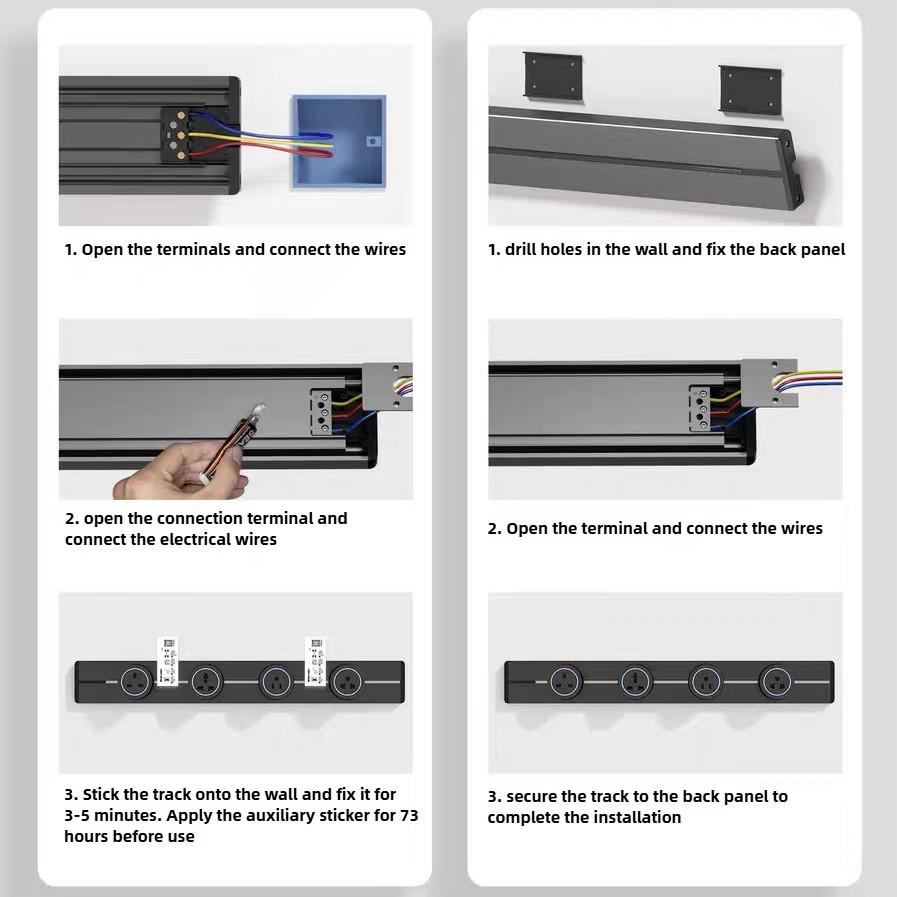 1. Open the terminals and connect the wires

2. open the connection terminal and connect the electrical wires

3. Stick the track onto the wall and fix it for 3-5 minutes. Apply the auxiliary sticker for 73 hours before use

1. drill holes in the wall and fix the back panel

2. Open the terminal and connect the wires

3. secure the track to the back panel to complete the installation