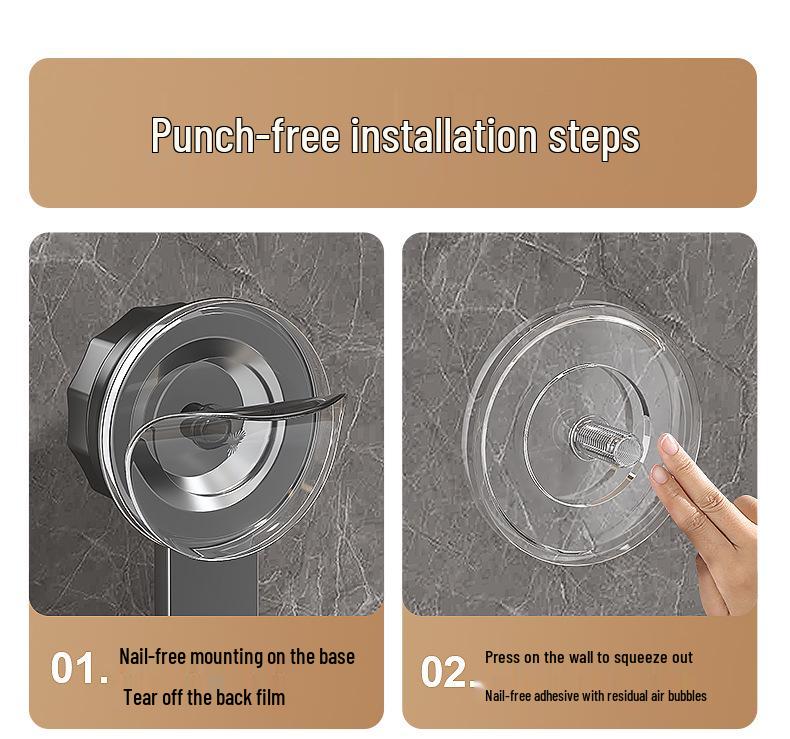 Punch-free installation steps

01. Nail-free mounting on the base

Tear off the back film

02. Press on the wall to squeeze out

Nail-free adhesive with residual air bubbles