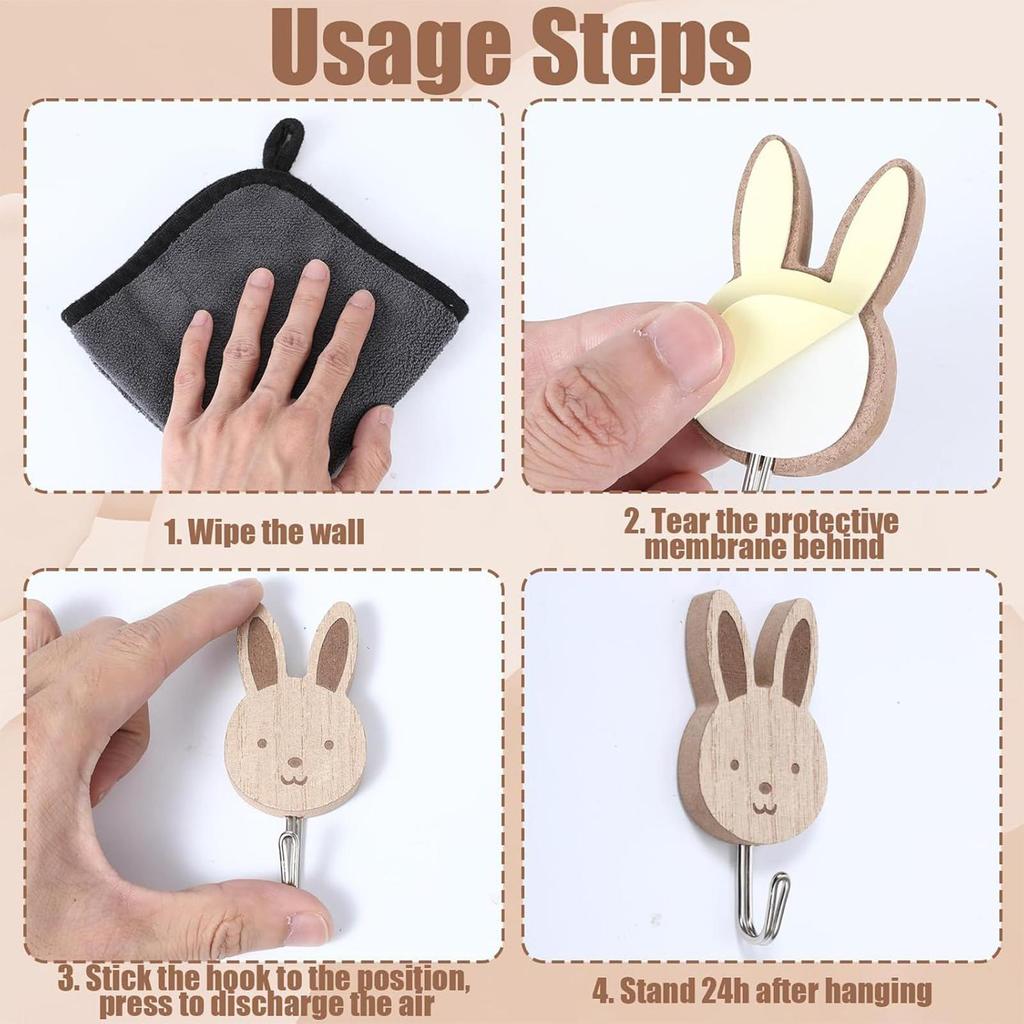 Usage Steps

1. Wipe the wall

2. Tear the protective membrane behind

3. Stick the hook to the position, press to discharge the air

4. Stand 24h after hanging