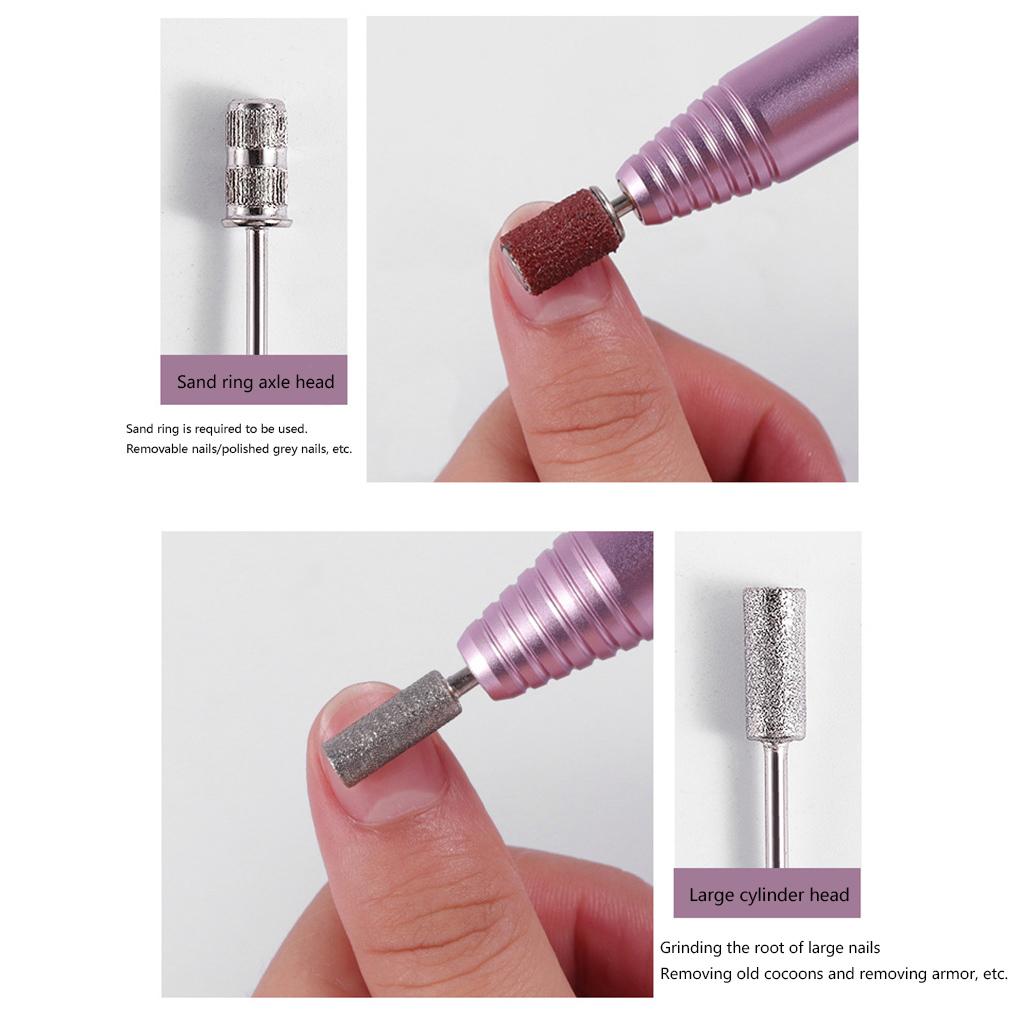 Sand ring axle head

Sand ring is required to be used.
Removable nails/polished grey nails, etc.

Large cylinder head

Grinding the root of large nails
Removing old cocoons and removing armor, etc.