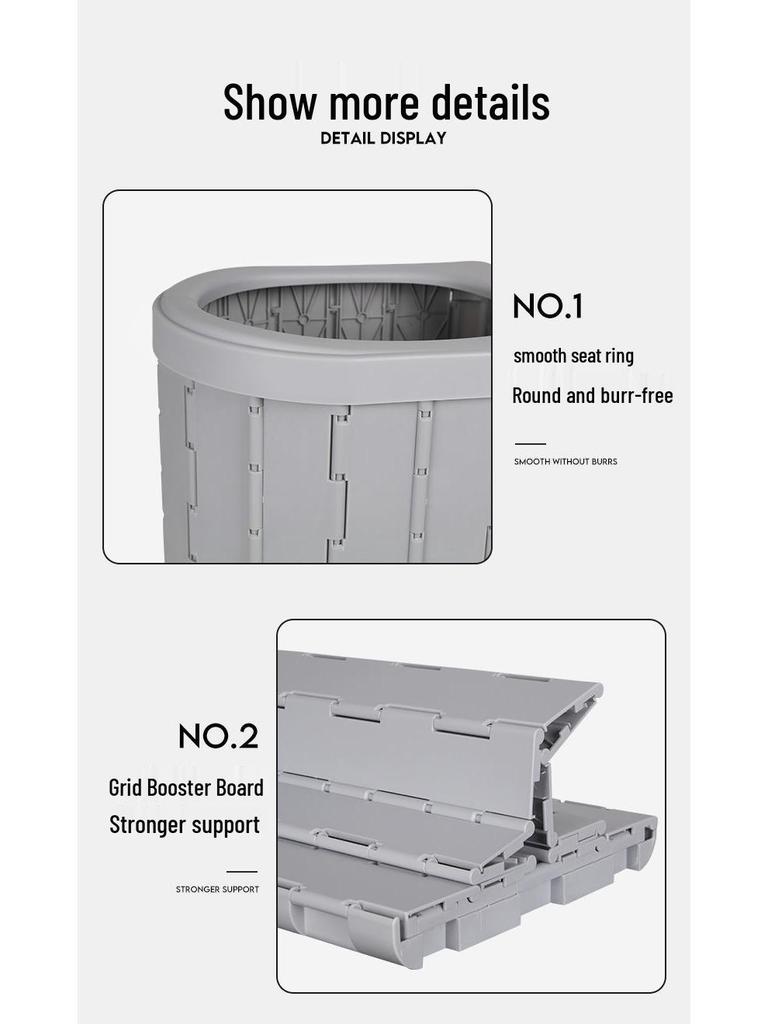 Show more details
DETAIL DISPLAY

NO.1
smooth seat ring
Round and burr-free

SMOOTH WITHOUT BURRS

NO.2
Grid Booster Board
Stronger support

STRONGER SUPPORT