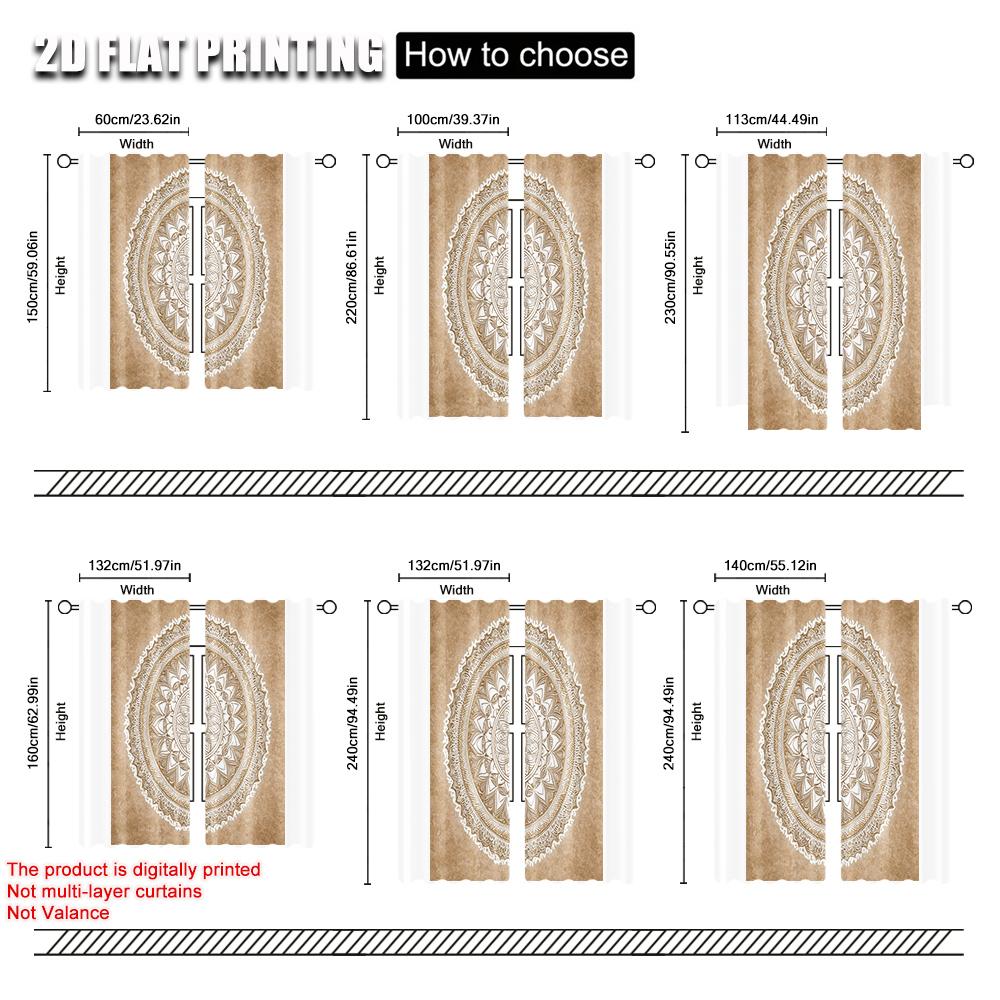 2D FLAT PRINTING How to choose

60cm/23.62in
Width
150cm/59.06in
Height

100cm/39.37in
Width
220cm/86.61in
Height

113cm/44.49in
Width
230cm/90.55in
Height

132cm/51.97in
Width
160cm/62.99in
Height

132cm/51.97in
Width
240cm/94.49in
Height

140cm/55.12in
Width
240cm/94.49in
Height

The product is digitally printed
Not multi-layer curtains
Not Valance