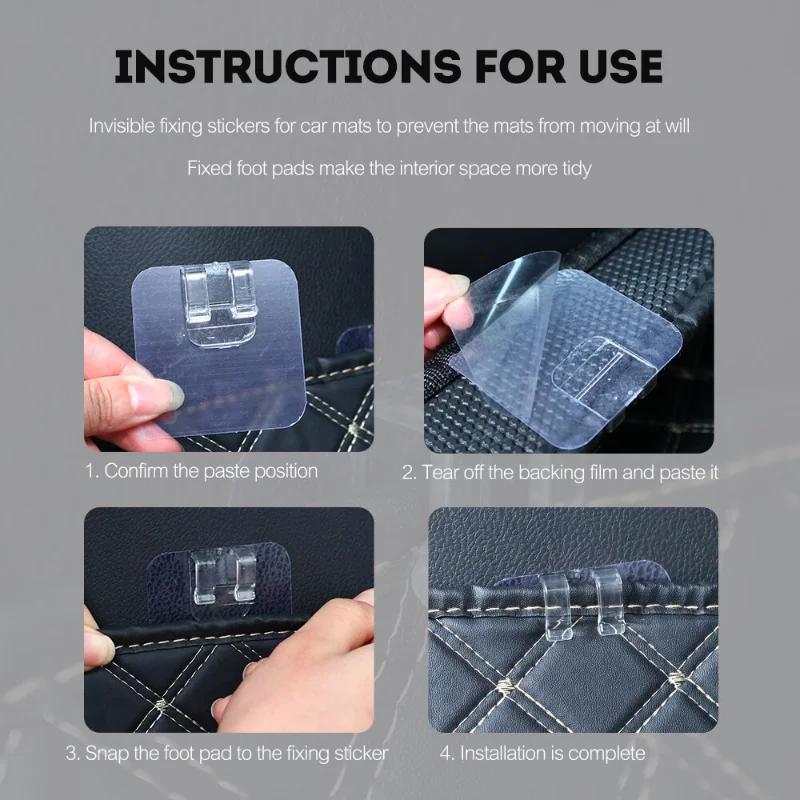 INSTRUCTIONS FOR USE

Invisible fixing stickers for car mats to prevent the mats from moving at will

Fixed foot pads make the interior space more tidy

1. Confirm the paste position

2. Tear off the backing film and paste it

3. Snap the foot pad to the fixing sticker

4. Installation is complete