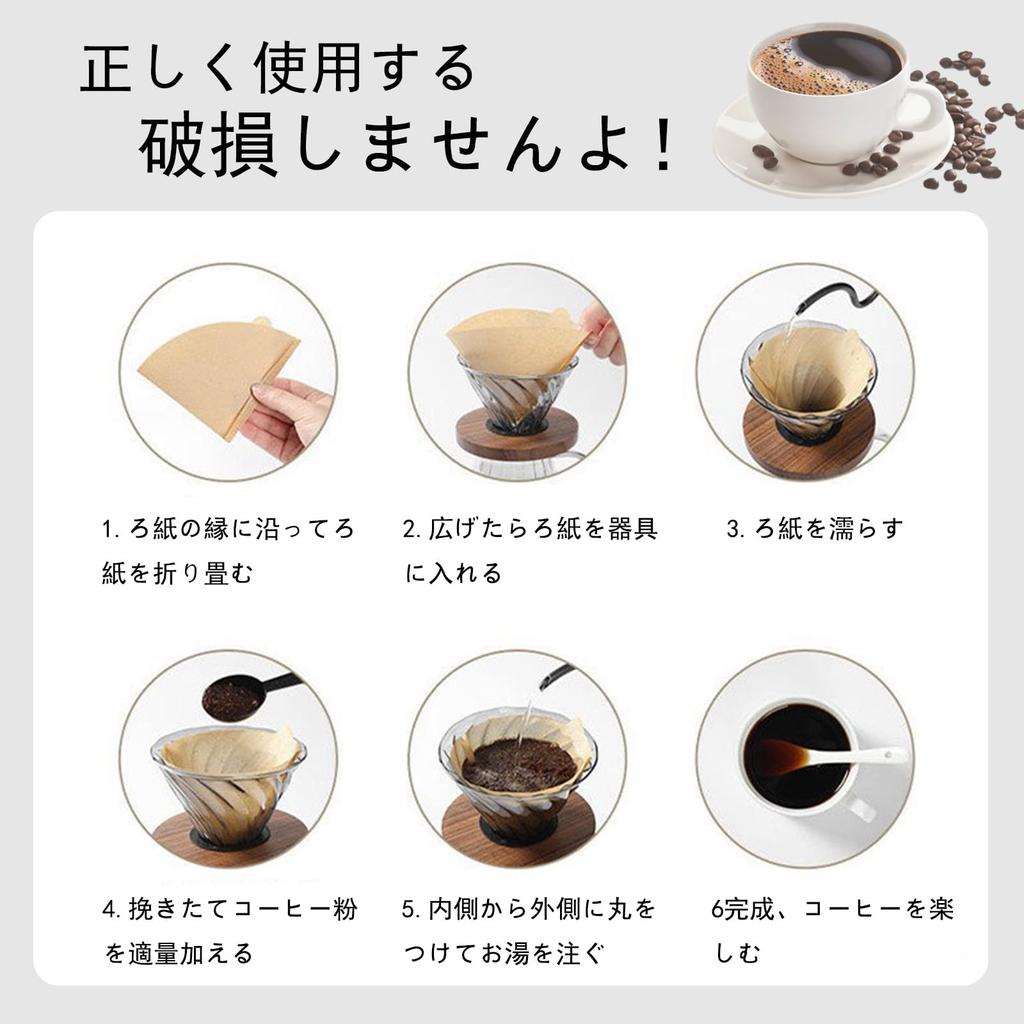 正しく使用する
破損しませんよ！

1. ろ紙の縁に沿ってろ紙を折り畳む

2. 広げたらろ紙を器具に入れる

3. ろ紙を濡らす

4. 挽きたてコーヒー粉を適量加える

5. 内側から外側に丸をつけてお湯を注ぐ

6完成、コーヒーを楽しむ