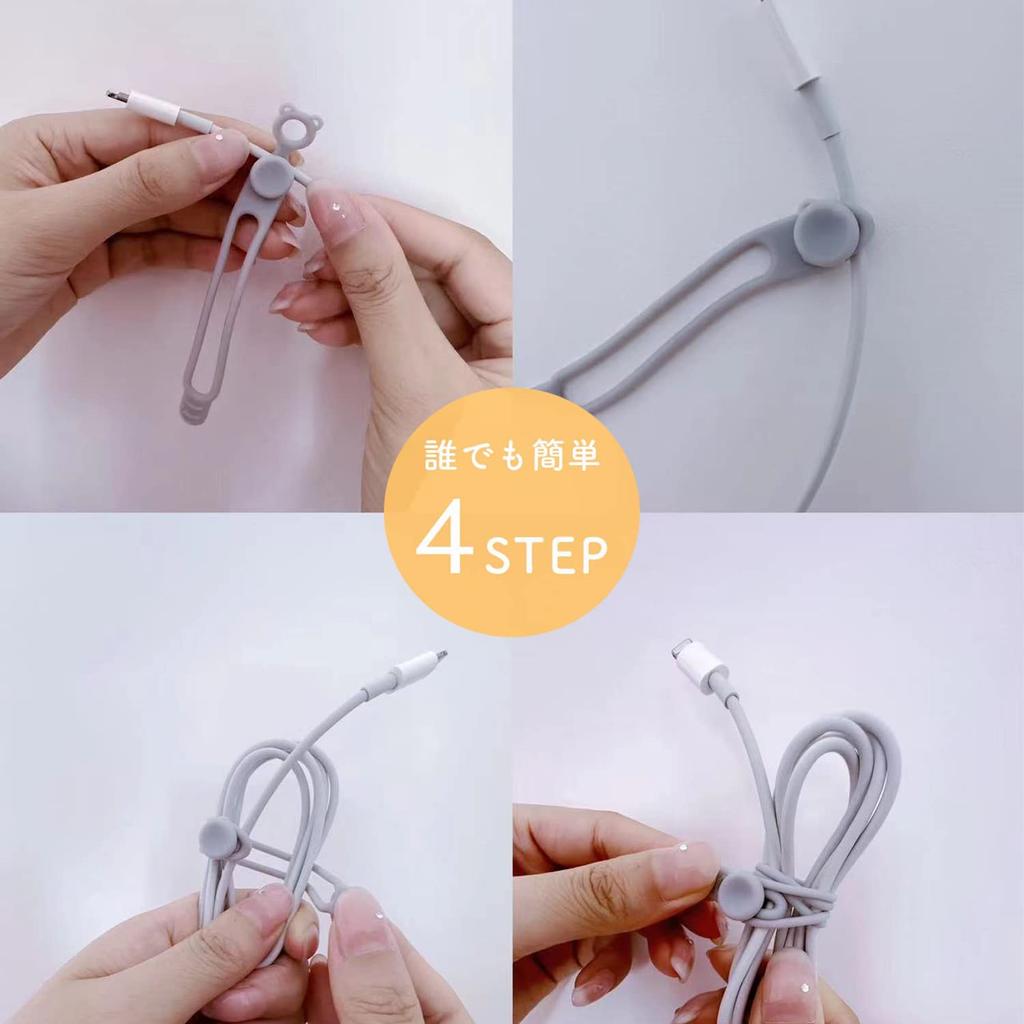 誰でも簡単
4 STEP