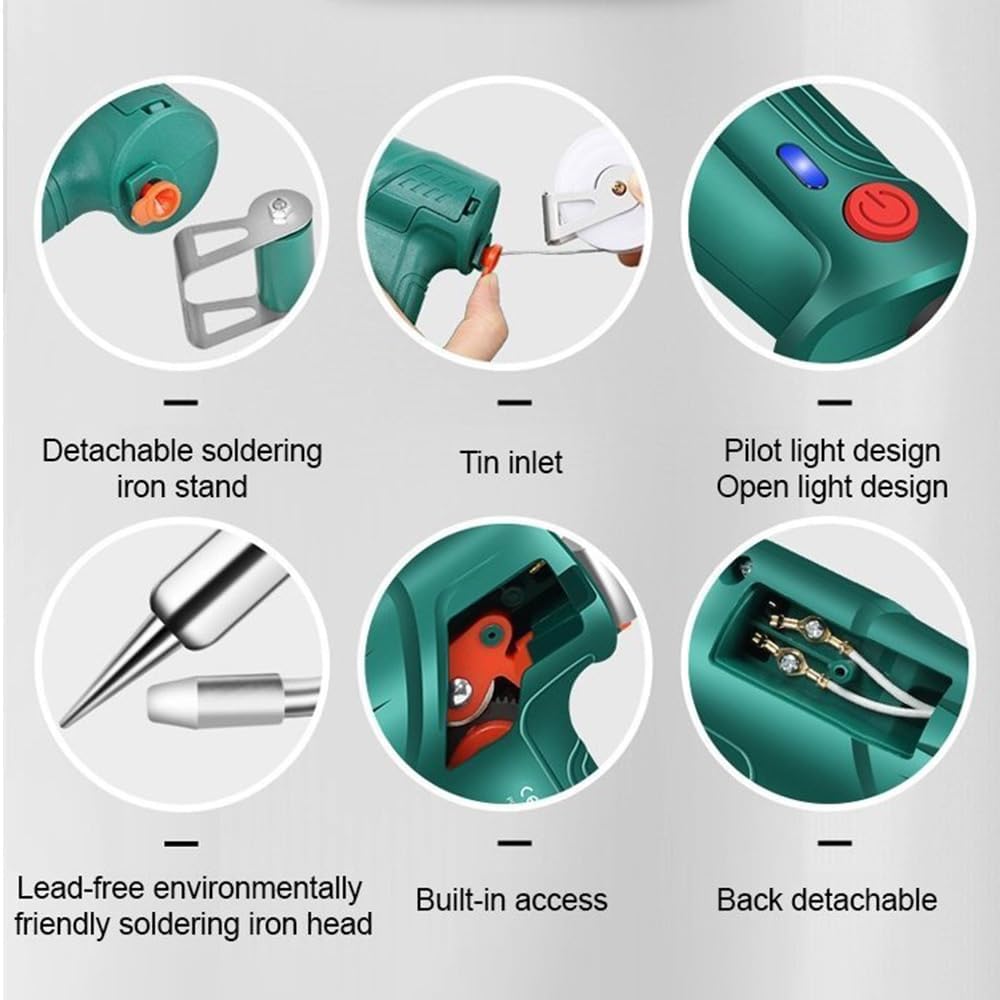 Detachable soldering iron stand

Tin inlet

Pilot light design
Open light design

Lead-free environmentally friendly soldering iron head

Built-in access

Back detachable