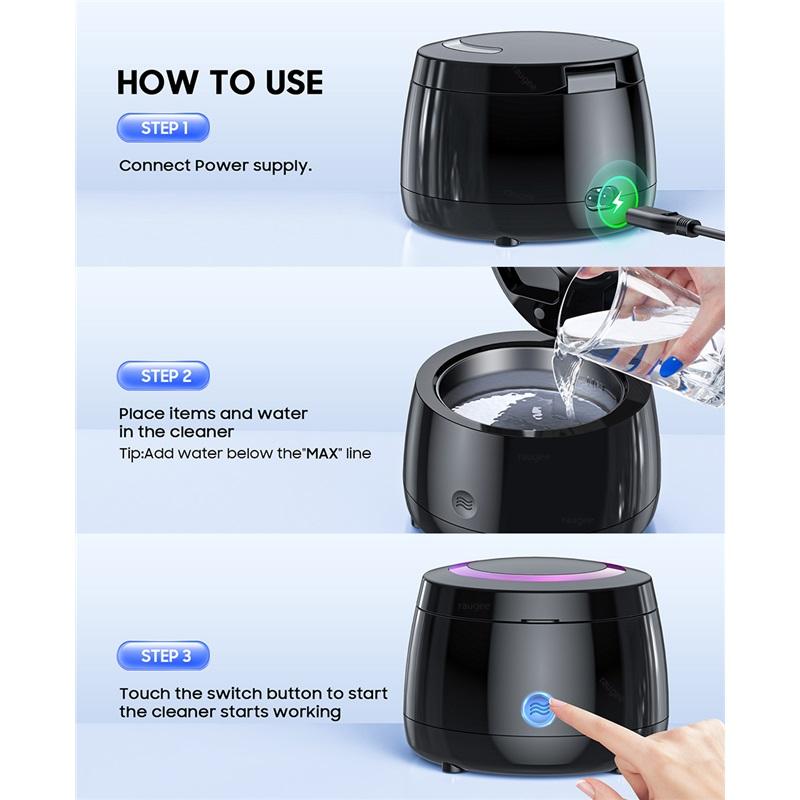 HOW TO USE

STEP 1

Connect Power supply.

STEP 2

Place items and water in the cleaner

Tip:Add water below the"MAX" line

STEP 3

Touch the switch button to start the cleaner starts working