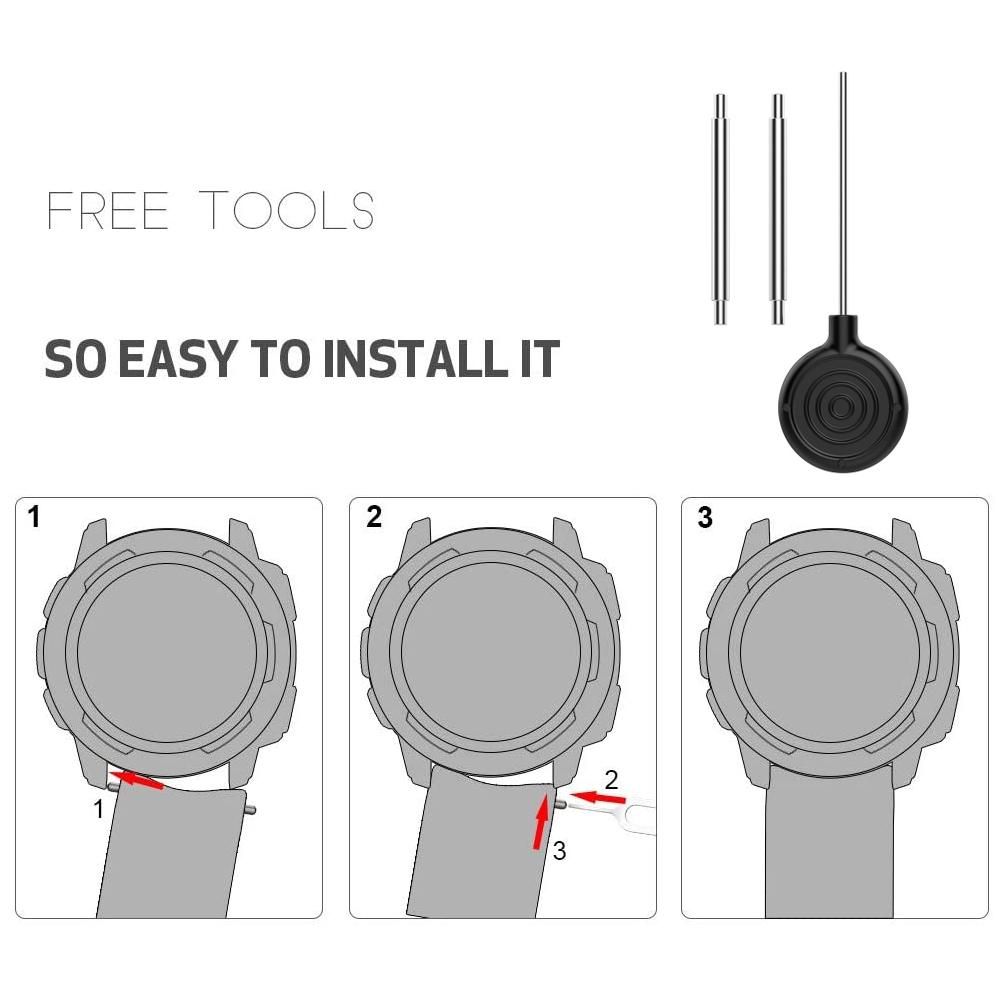 FREE TOOLS

SO EASY TO INSTALL IT

1
1

2
2
3

3